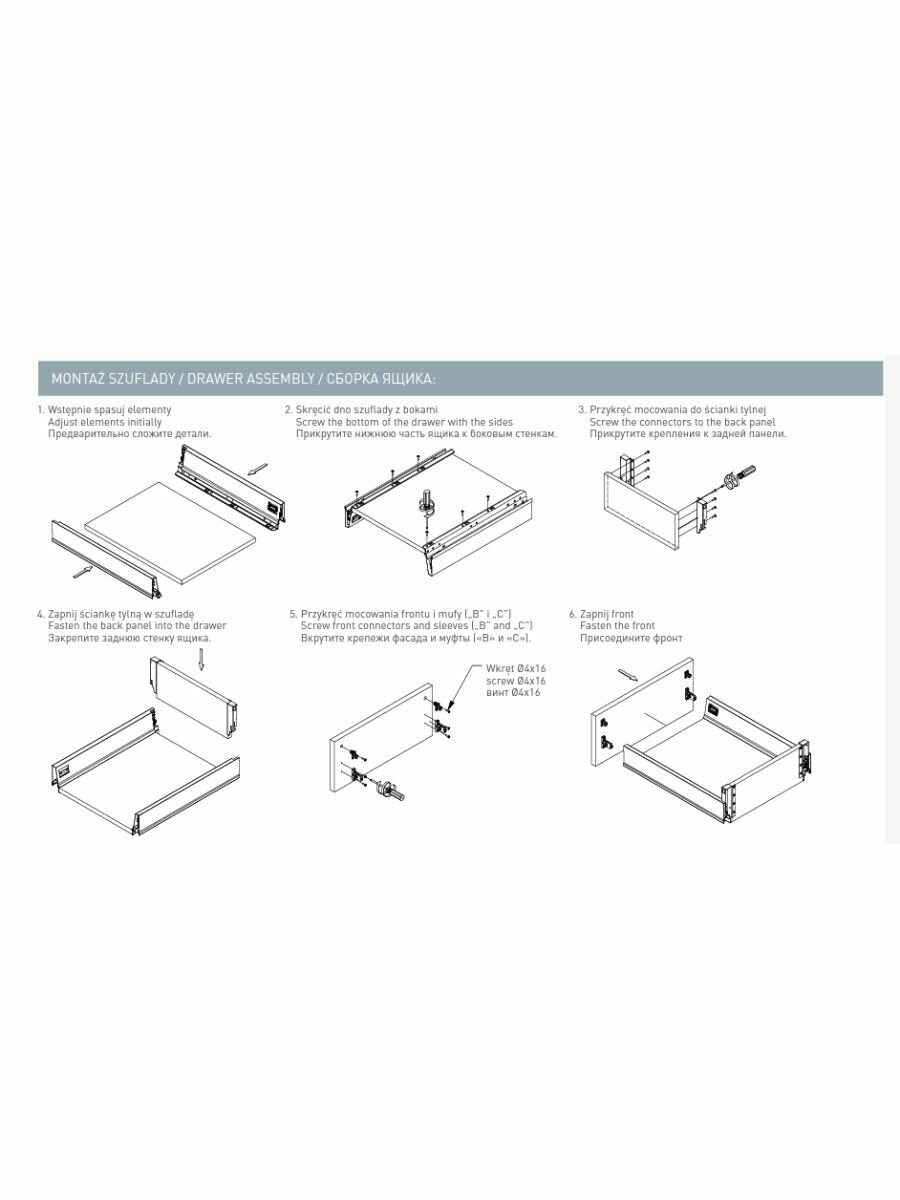 MONTAŻ SZUFLADY / DRAWER ASSEMBLY / СБОРКА ЯЩИКА:

1. Wstępnie spasuj elementy
Adjust elements initially
Предварительно сложите детали.

2. Skręcić dno szuflady z bokami
Screw the bottom of the drawer with the sides
Прикрутите нижнюю часть ящика к боковым стенкам.

3. Przykręć mocowania do ścianki tylnej
Screw the connectors to the back panel
Прикрутите крепления к задней панели.

4. Zapnij ściankę tylną w szufladę
Fasten the back panel into the drawer
Закрепите заднюю стенку ящика.

5. Przykręć mocowania frontu i mufy („B" i „C")
Screw front connectors and sleeves („B" and „C")
Вкрутите крепежи фасада и муфты («B» и «C»).

Wkręt Ø4x16
screw Ø4x16
винт Ø4x16

6. Zapnij front
Fasten the front
Присоедините фронт