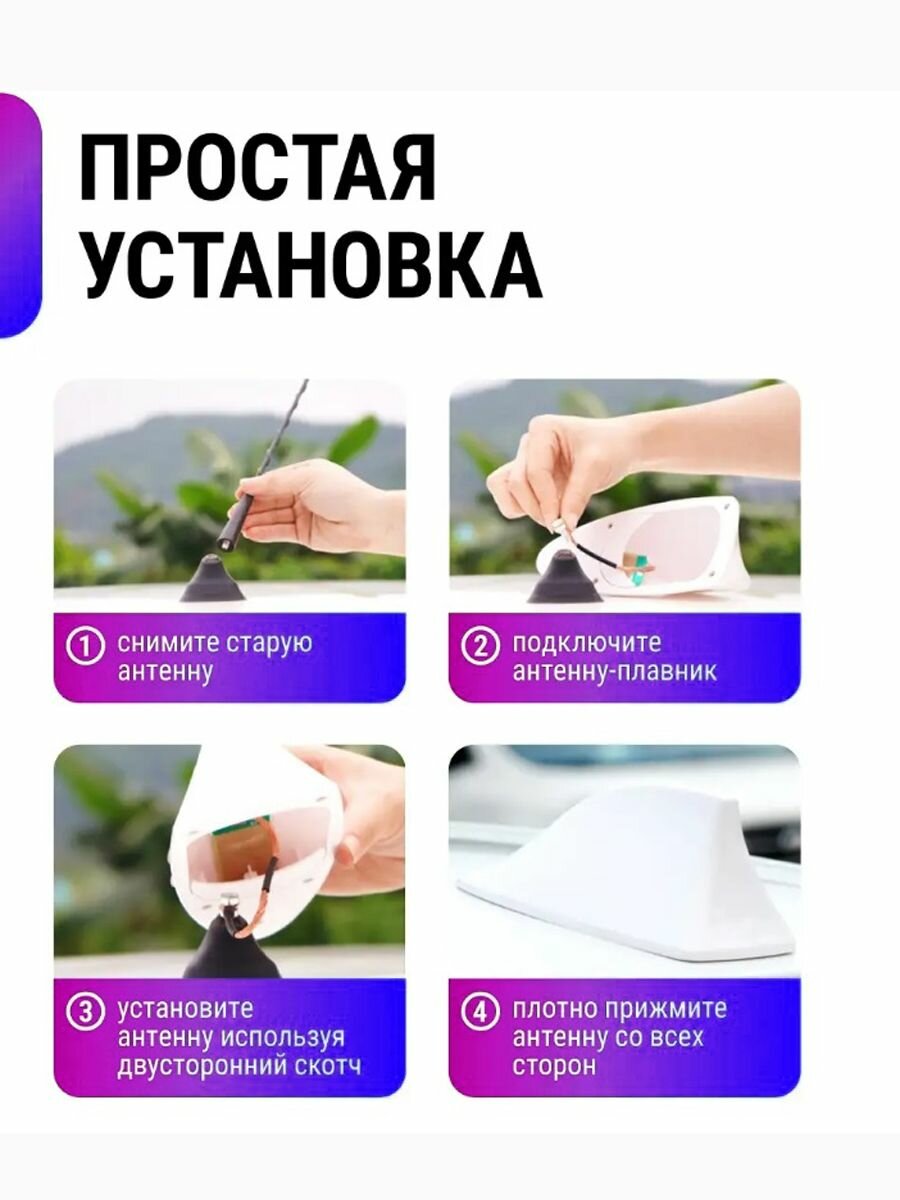 ПРОСТАЯ УСТАНОВКА

1 снимите старую антенну

2 подключите антенну-плавник

3 установите антенну используя двусторонний скотч

4 плотно прижмите антенну со всех сторон