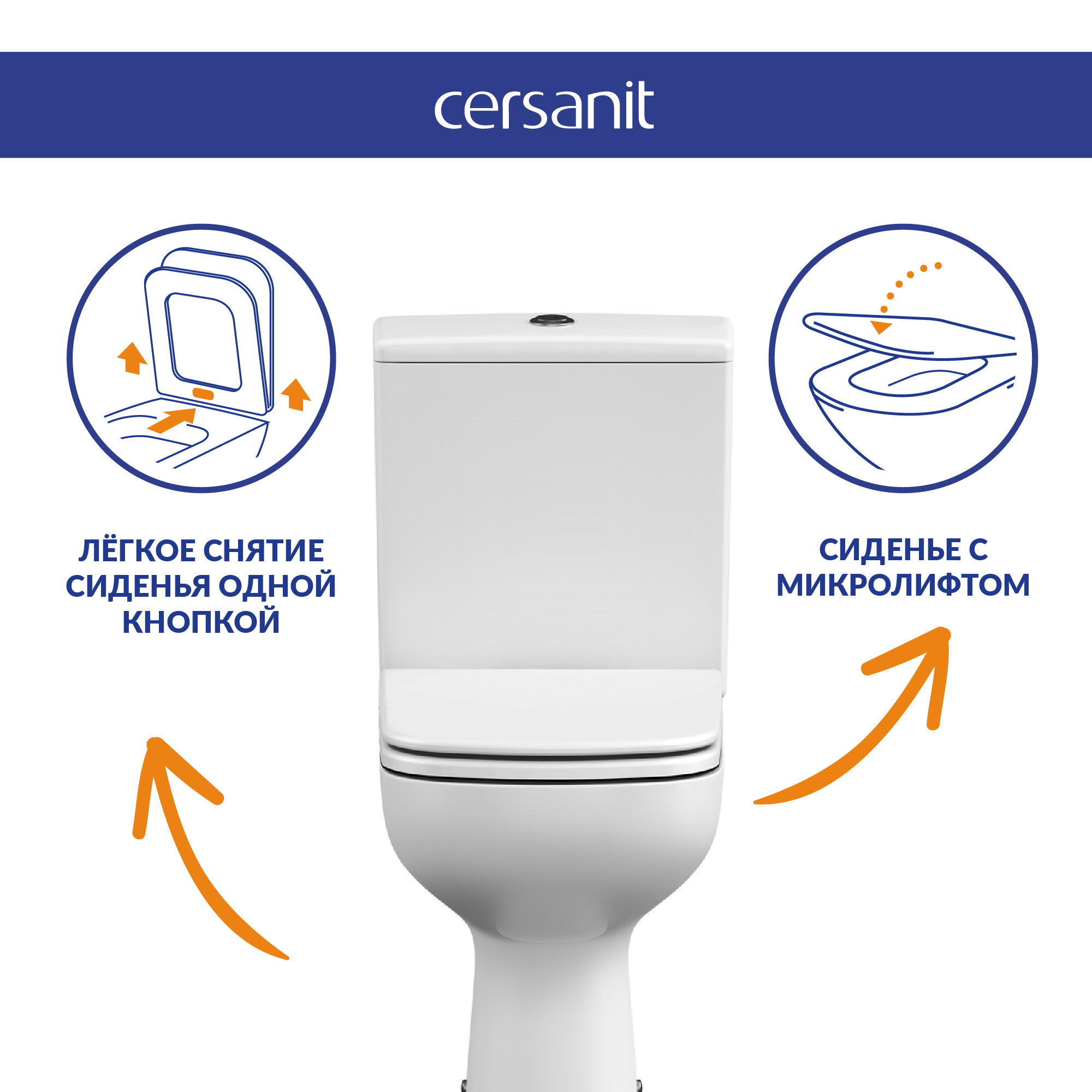 cersanit

ЛЁГКОЕ СНЯТИЕ СИДЕНЬЯ ОДНОЙ КНОПКОЙ

СИДЕНЬЕ С МИКРОЛИФТОМ