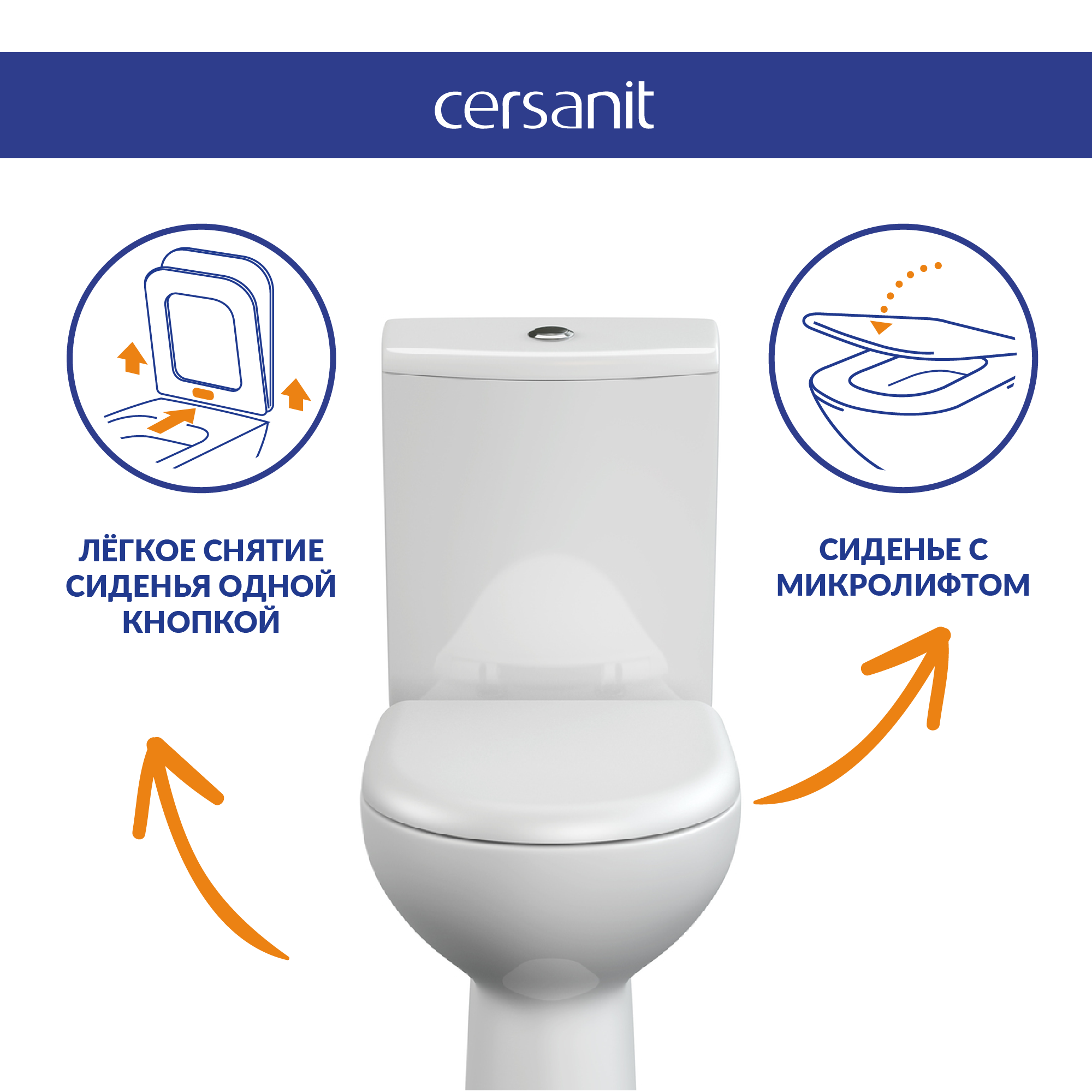 cersanit

ЛЁГКОЕ СНЯТИЕ СИДЕНЬЯ ОДНОЙ КНОПКОЙ

СИДЕНЬЕ С МИКРОЛИФТОМ