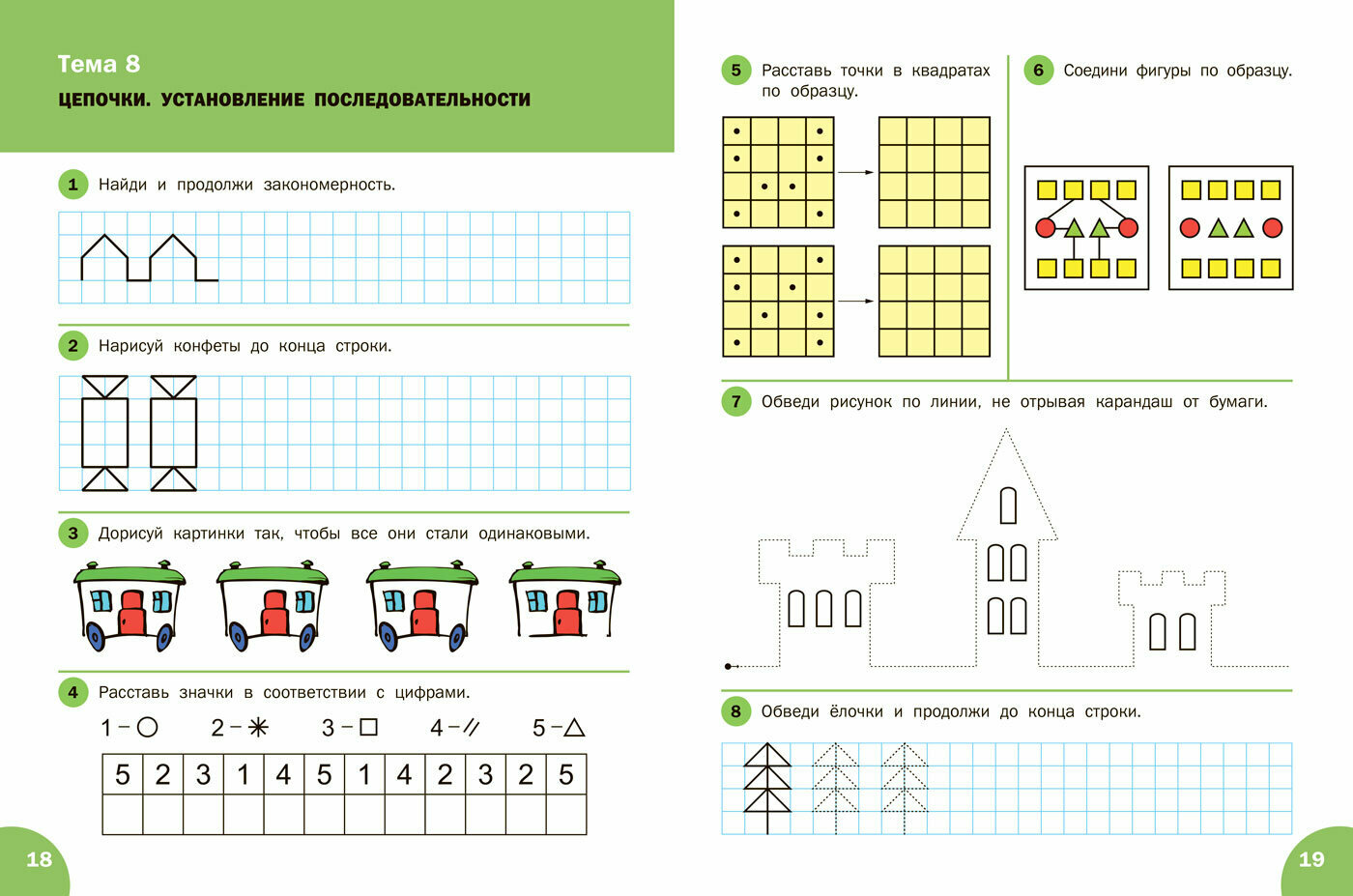 Тема 8

ЦЕПОЧКИ. УСТАНОВЛЕНИЕ ПОСЛЕДОВАТЕЛЬНОСТИ

1 Найди и продолжи закономерность.

2 Нарисуй конфеты до конца строки.

3 Дорисуй картинки так, чтобы все они стали одинаковыми.

4 Расставь значки в соответствии с цифрами.

1 – ○ 2 – ✳ 3 – □ 4 – // 5 – △

| 5 | 2 | 3 | 1 | 4 | 5 | 1 | 4 | 2 | 3 | 2 | 5 |
|---|---|---|---|---|---|---|---|---|---|---|---|
| | | | | | | | | | | | |

18

5 Расставь точки в квадратах по образцу.

6 Соедини фигуры по образцу.

7 Обведи рисунок по линии, не отрывая карандаш от бумаги.

8 Обведи ёлочки и продолжи до конца строки.

19