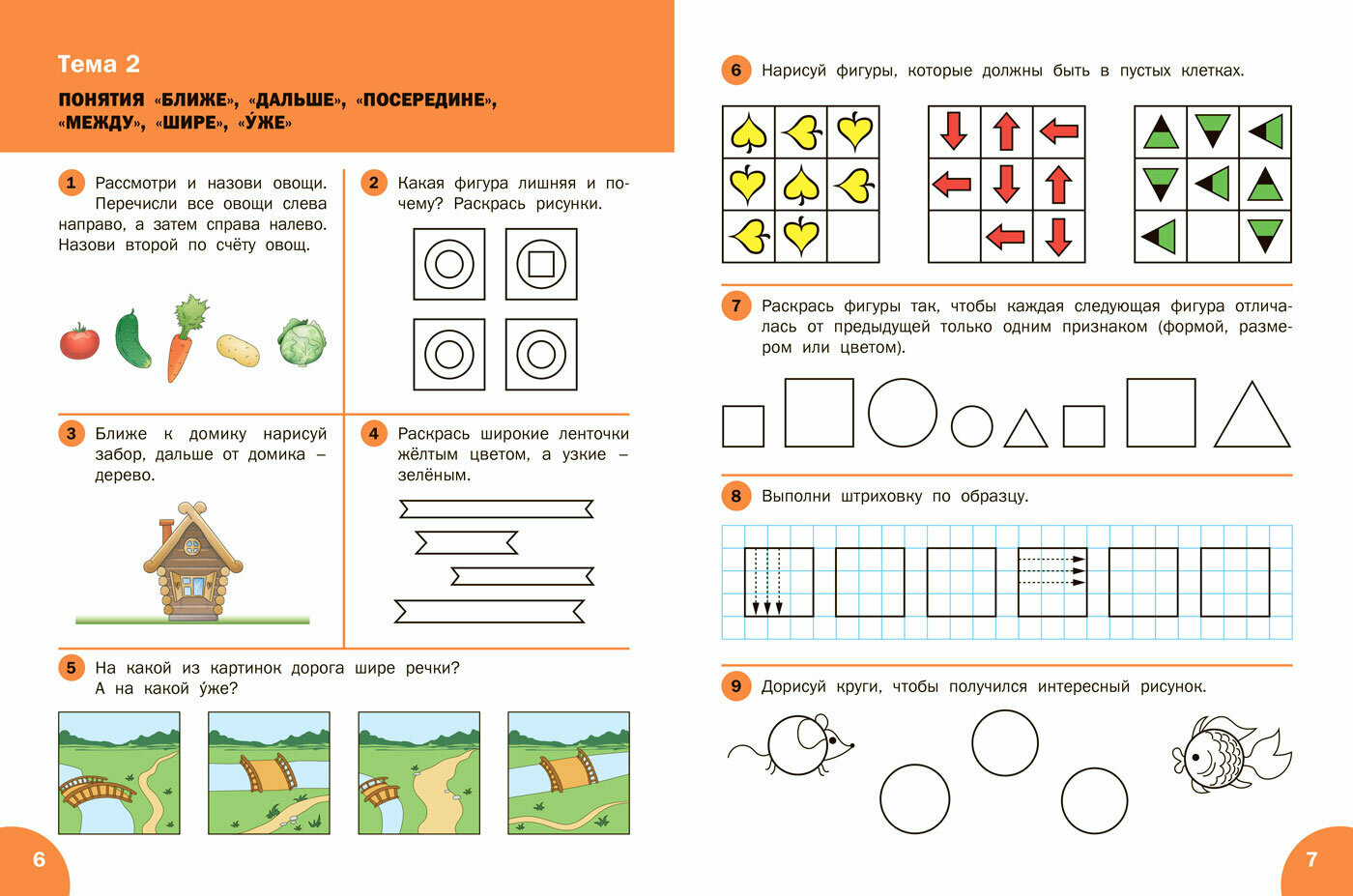 Тема 2

ПОНЯТИЯ «БЛИЖЕ», «ДАЛЬШЕ», «ПОСЕРЕДИНЕ», «МЕЖДУ», «ШИРЕ», «У́ЖЕ»

1 Рассмотри и назови овощи. Перечисли все овощи слева направо, а затем справа налево. Назови второй по счёту овощ.

2 Какая фигура лишняя и почему? Раскрась рисунки.

3 Ближе к домику нарисуй забор, дальше от домика – дерево.

4 Раскрась широкие ленточки жёлтым цветом, а узкие – зелёным.

5 На какой из картинок дорога шире речки? А на какой у́же?

6

6 Нарисуй фигуры, которые должны быть в пустых клетках.

7 Раскрась фигуры так, чтобы каждая следующая фигура отличалась от предыдущей только одним признаком (формой, размером или цветом).

8 Выполни штриховку по образцу.

9 Дорисуй круги, чтобы получился интересный рисунок.

7