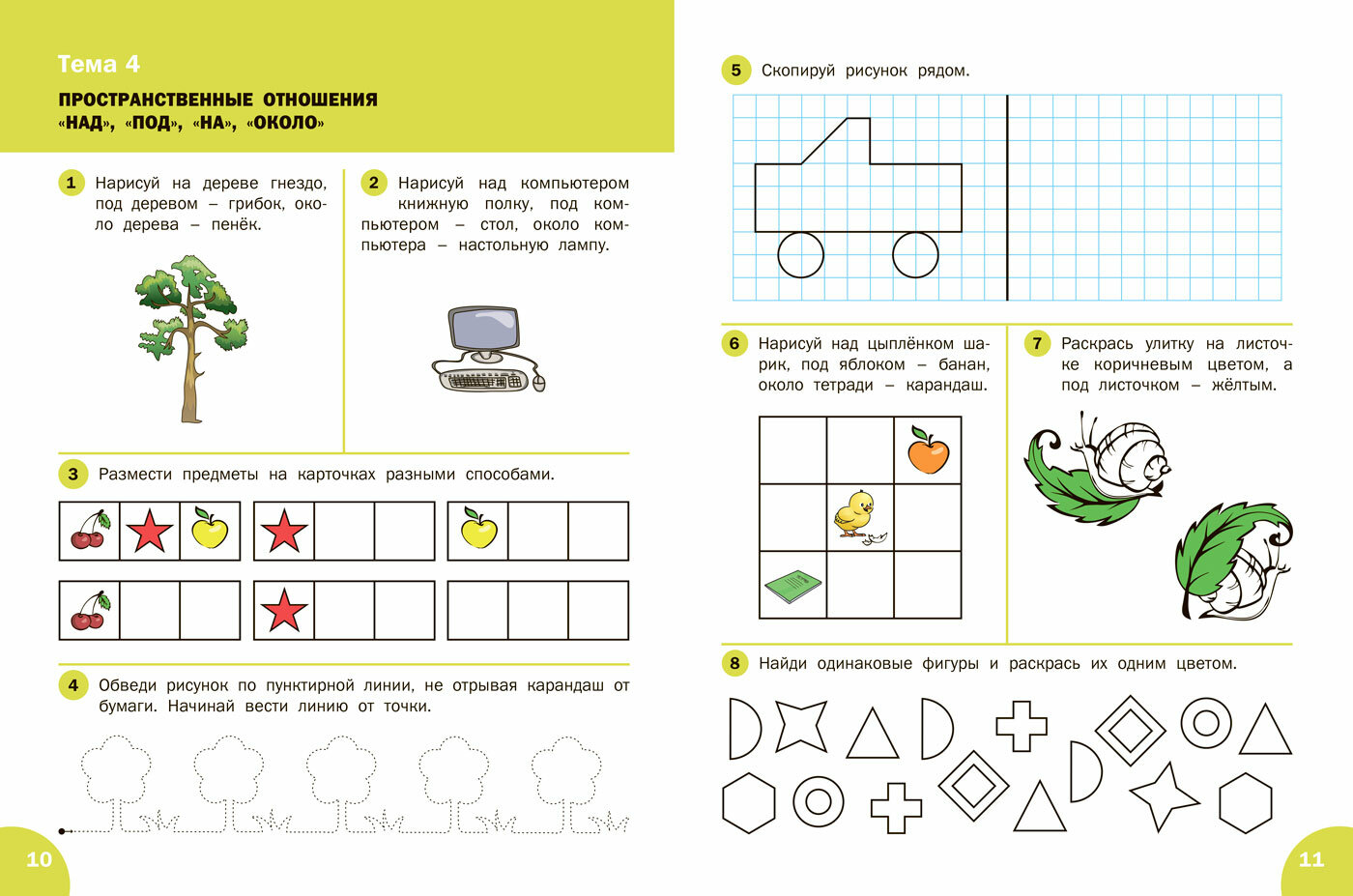 Тема 4

ПРОСТРАНСТВЕННЫЕ ОТНОШЕНИЯ «НАД», «ПОД», «НА», «ОКОЛО»

1 Нарисуй на дереве гнездо, под деревом – грибок, около дерева – пенёк.

2 Нарисуй над компьютером книжную полку, под компьютером – стол, около компьютера – настольную лампу.

3 Размести предметы на карточках разными способами.

4 Обведи рисунок по пунктирной линии, не отрывая карандаш от бумаги. Начинай вести линию от точки.

10

5 Скопируй рисунок рядом.

6 Нарисуй над цыплёнком шарик, под яблоком – банан, около тетради – карандаш.

7 Раскрась улитку на листочке коричневым цветом, а под листочком – жёлтым.

8 Найди одинаковые фигуры и раскрась их одним цветом.

11