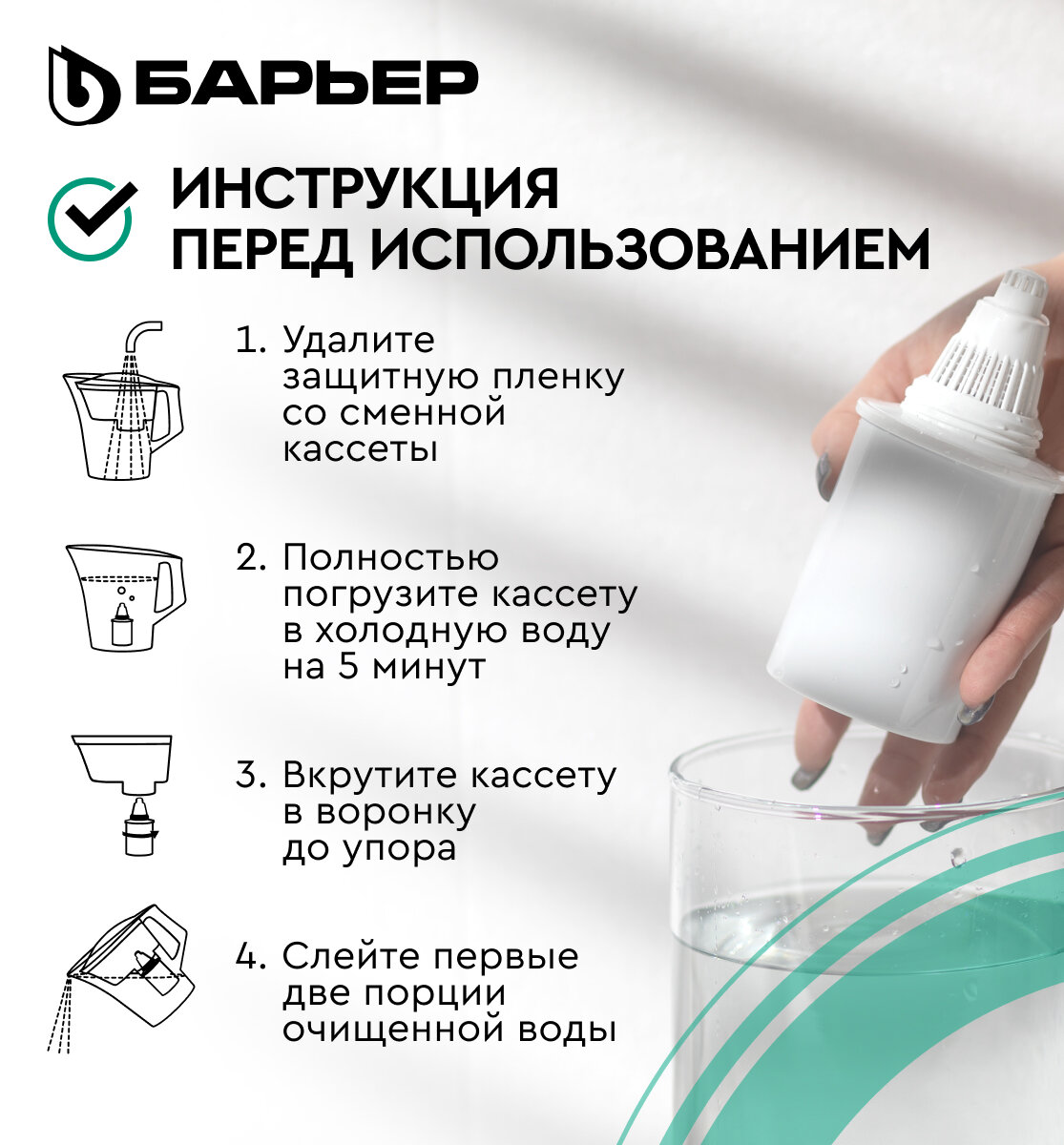 БАРЬЕР

ИНСТРУКЦИЯ ПЕРЕД ИСПОЛЬЗОВАНИЕМ

1. Удалите защитную пленку со сменной кассеты

2. Полностью погрузите кассету в холодную воду на 5 минут

3. Вкрутите кассету в воронку до упора

4. Слейте первые две порции очищенной воды