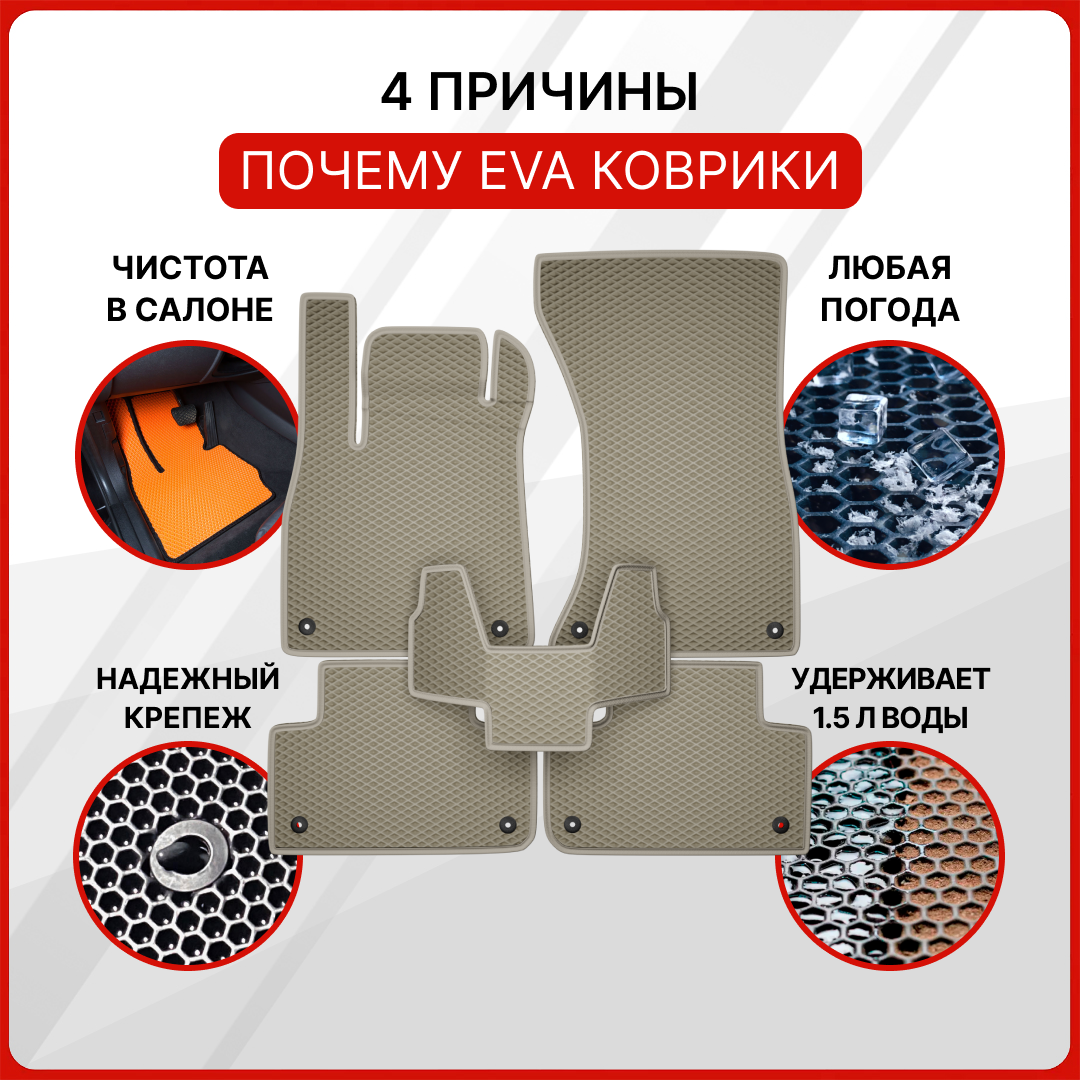 4 ПРИЧИНЫ
ПОЧЕМУ EVA КОВРИКИ

ЧИСТОТА В САЛОНЕ

ЛЮБАЯ ПОГОДА

НАДЕЖНЫЙ КРЕПЕЖ

УДЕРЖИВАЕТ 1.5 Л ВОДЫ