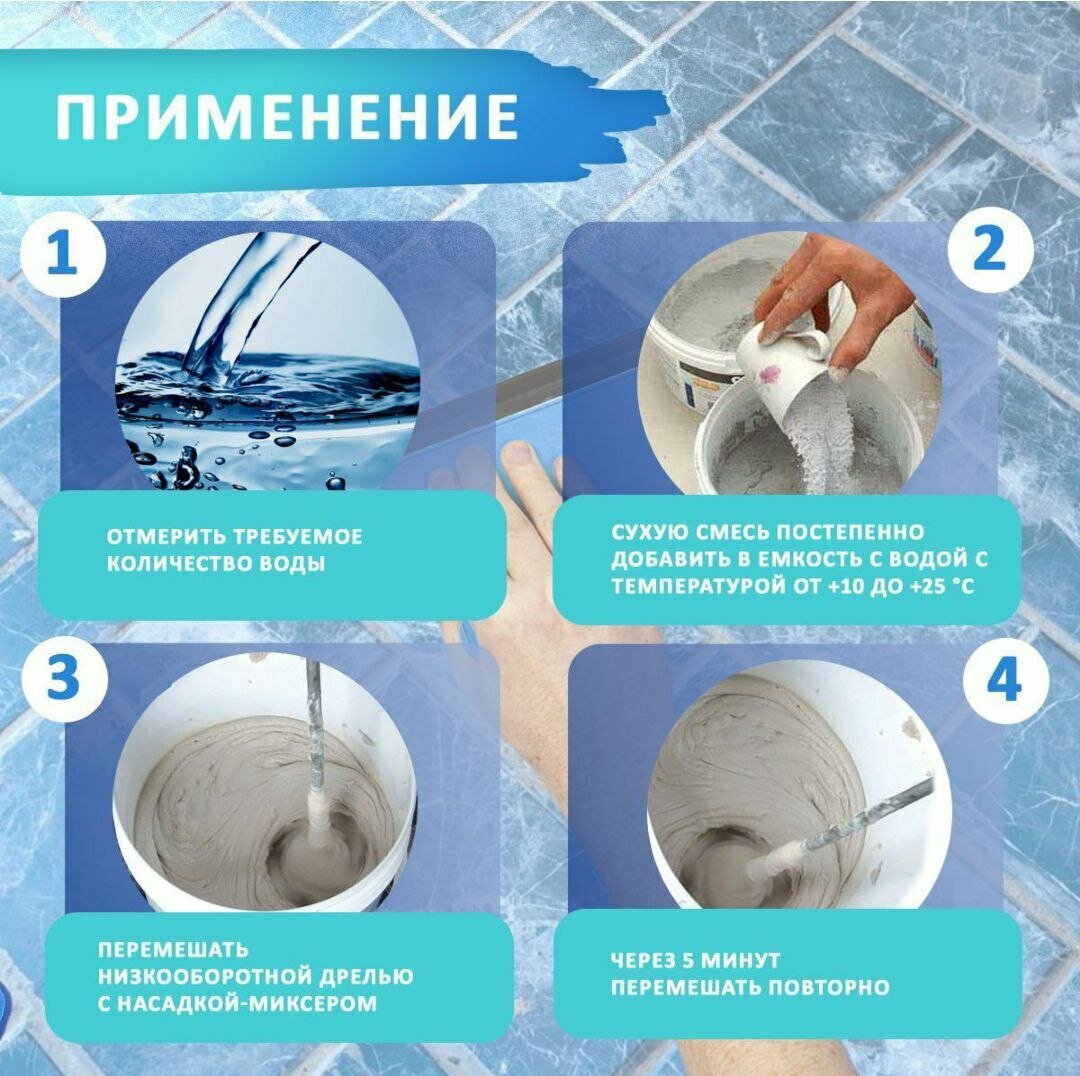 ПРИМЕНЕНИЕ

1

ОТМЕРИТЬ ТРЕБУЕМОЕ КОЛИЧЕСТВО ВОДЫ

2

СУХУЮ СМЕСЬ ПОСТЕПЕННО ДОБАВИТЬ В ЕМКОСТЬ С ВОДОЙ С ТЕМПЕРАТУРОЙ ОТ +10 ДО +25 °С

3

ПЕРЕМЕШАТЬ НИЗКООБОРОТНОЙ ДРЕЛЬЮ С НАСАДКОЙ-МИКСЕРОМ

4

ЧЕРЕЗ 5 МИНУТ ПЕРЕМЕШАТЬ ПОВТОРНО