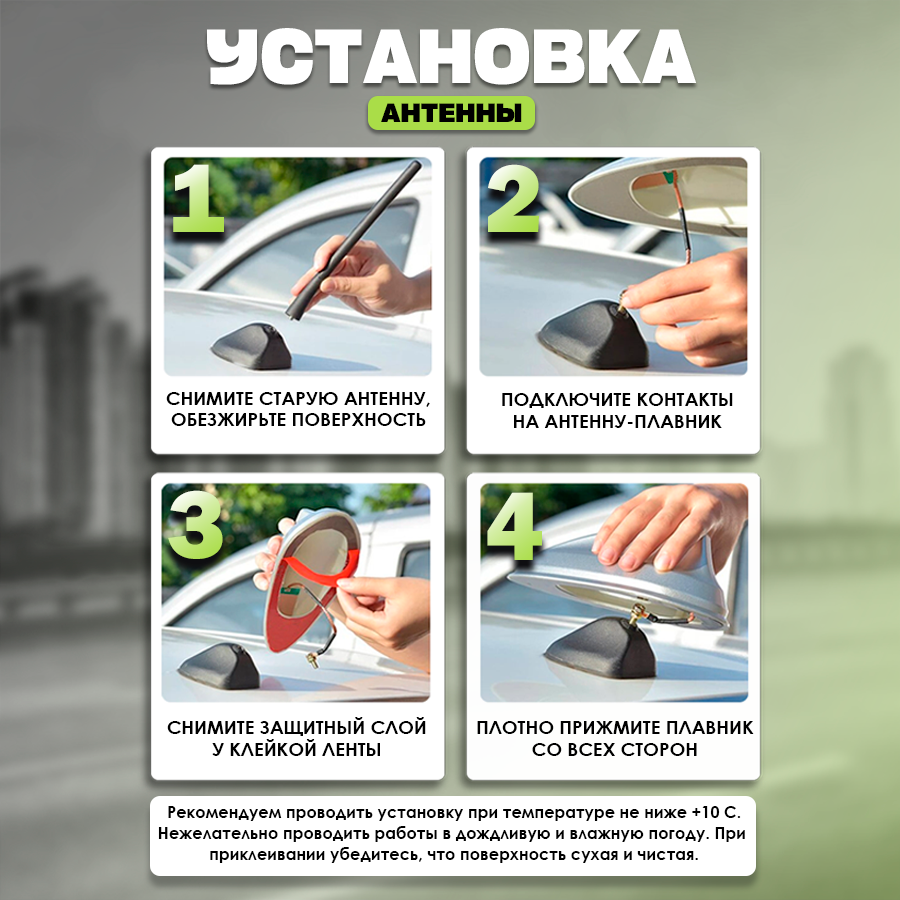 УСТАНОВКА
АНТЕННЫ

1
СНИМИТЕ СТАРУЮ АНТЕННУ, ОБЕЗЖИРЬТЕ ПОВЕРХНОСТЬ

2
ПОДКЛЮЧИТЕ КОНТАКТЫ НА АНТЕННУ-ПЛАВНИК

3
СНИМИТЕ ЗАЩИТНЫЙ СЛОЙ У КЛЕЙКОЙ ЛЕНТЫ

4
ПЛОТНО ПРИЖМИТЕ ПЛАВНИК СО ВСЕХ СТОРОН

Рекомендуем проводить установку при температуре не ниже +10 С. Нежелательно проводить работы в дождливую и влажную погоду. При приклеивании убедитесь, что поверхность сухая и чистая.