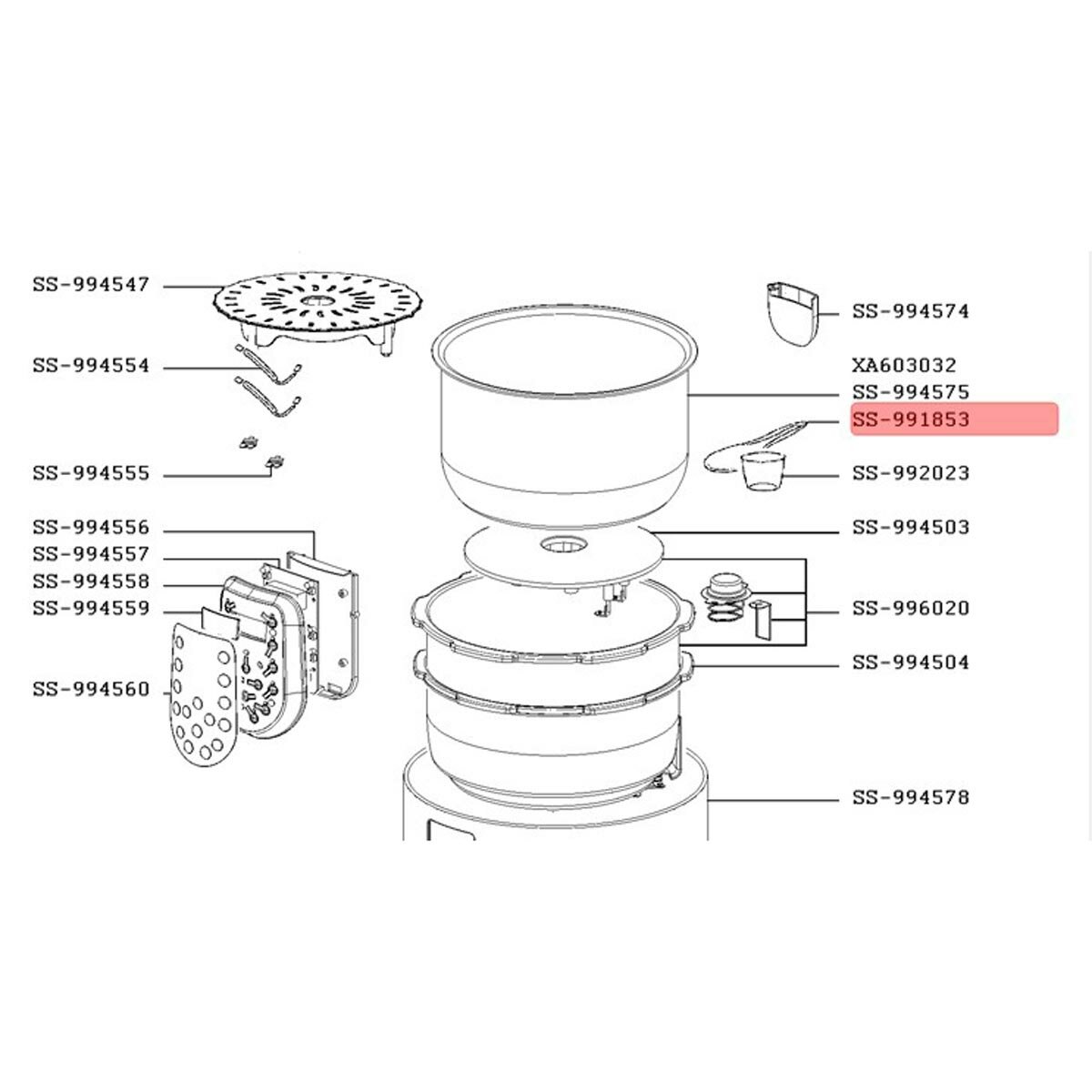 SS-994547
SS-994554
SS-994555
SS-994556
SS-994557
SS-994558
SS-994559
SS-994560
SS-994574
XA603032
SS-994575
SS-991853
SS-992023
SS-994503
SS-996020
SS-994504
SS-994578