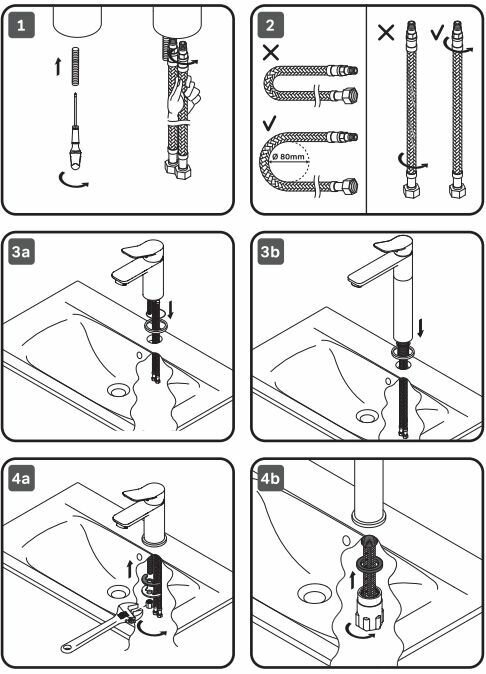 1

2

Ø 80mm

3a

3b

4a

4b