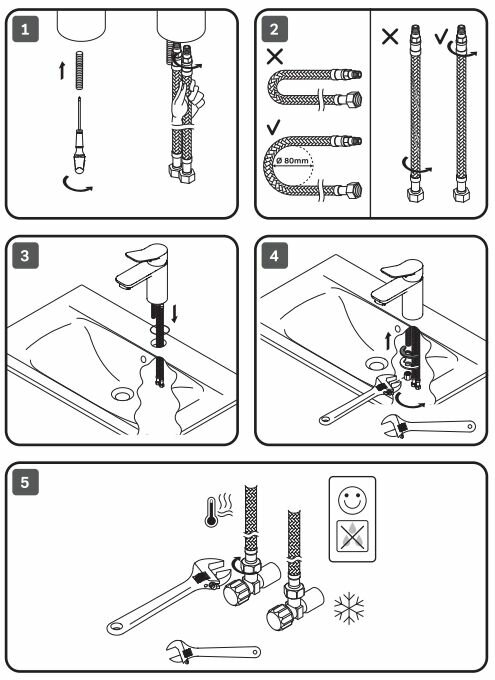 1

2

Ø 80mm

3

4

5