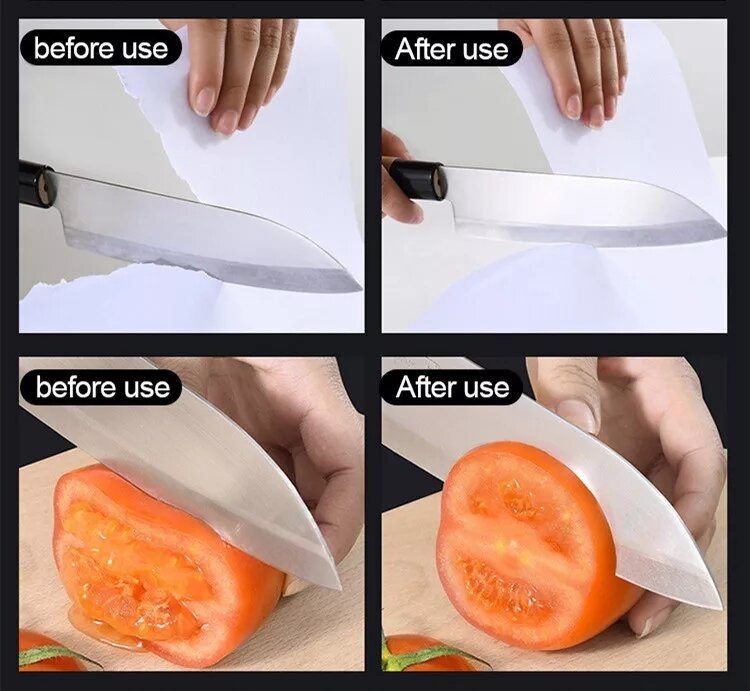 before use

After use

before use

After use