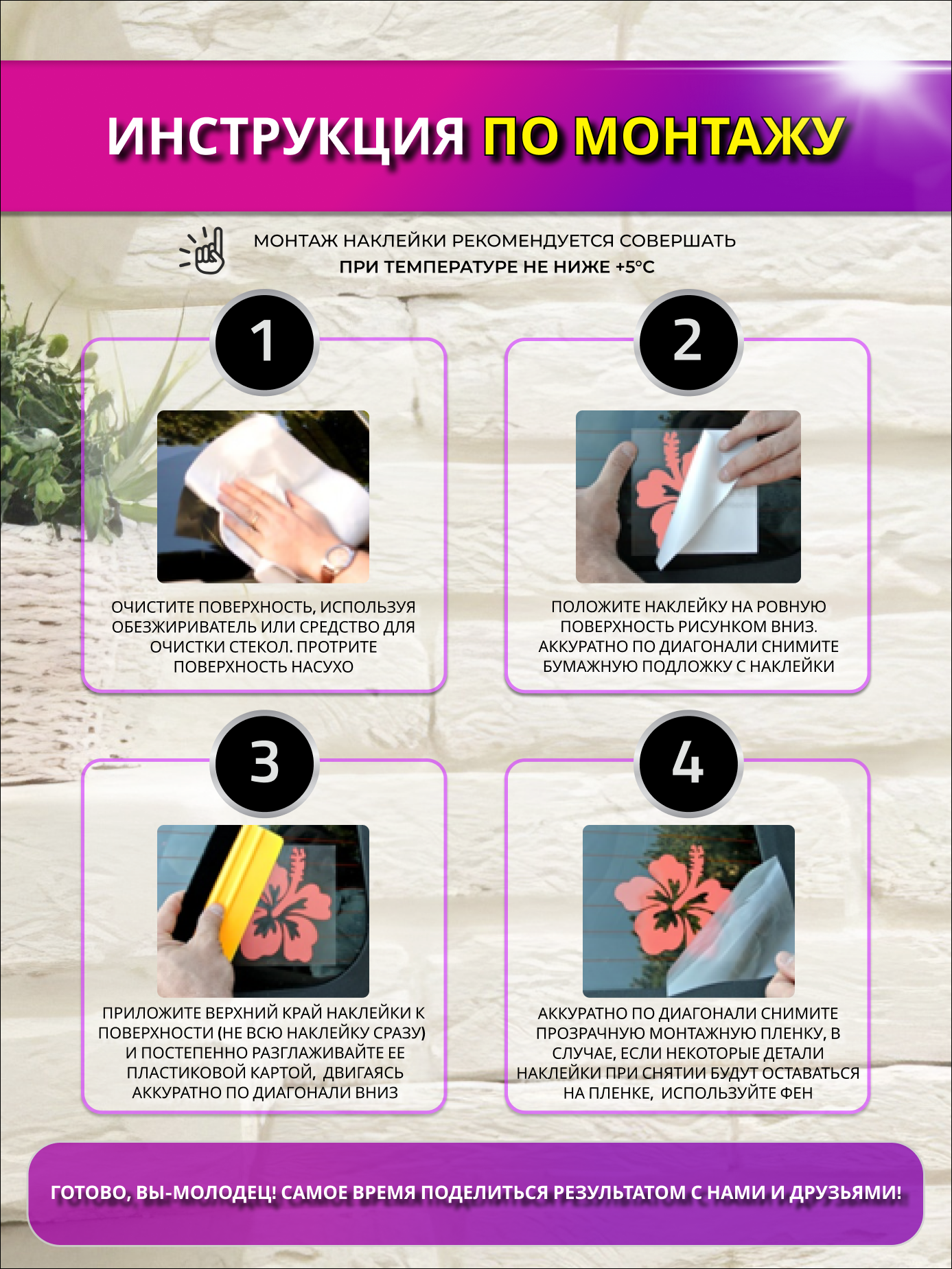 ИНСТРУКЦИЯ ПО МОНТАЖУ

МОНТАЖ НАКЛЕЙКИ РЕКОМЕНДУЕТСЯ СОВЕРШАТЬ
ПРИ ТЕМПЕРАТУРЕ НЕ НИЖЕ +5°С

1

ОЧИСТИТЕ ПОВЕРХНОСТЬ, ИСПОЛЬЗУЯ ОБЕЗЖИРИВАТЕЛЬ ИЛИ СРЕДСТВО ДЛЯ ОЧИСТКИ СТЕКОЛ. ПРОТРИТЕ ПОВЕРХНОСТЬ НАСУХО

2

ПОЛОЖИТЕ НАКЛЕЙКУ НА РОВНУЮ ПОВЕРХНОСТЬ РИСУНКОМ ВНИЗ. АККУРАТНО ПО ДИАГОНАЛИ СНИМИТЕ БУМАЖНУЮ ПОДЛОЖКУ С НАКЛЕЙКИ

3

ПРИЛОЖИТЕ ВЕРХНИЙ КРАЙ НАКЛЕЙКИ К ПОВЕРХНОСТИ (НЕ ВСЮ НАКЛЕЙКУ СРАЗУ) И ПОСТЕПЕННО РАЗГЛАЖИВАЙТЕ ЕЕ ПЛАСТИКОВОЙ КАРТОЙ, ДВИГАЯСЬ АККУРАТНО ПО ДИАГОНАЛИ ВНИЗ

4

АККУРАТНО ПО ДИАГОНАЛИ СНИМИТЕ ПРОЗРАЧНУЮ МОНТАЖНУЮ ПЛЕНКУ, В СЛУЧАЕ, ЕСЛИ НЕКОТОРЫЕ ДЕТАЛИ НАКЛЕЙКИ ПРИ СНЯТИИ БУДУТ ОСТАВАТЬСЯ НА ПЛЕНКЕ, ИСПОЛЬЗУЙТЕ ФЕН

ГОТОВО, ВЫ-МОЛОДЕЦ! САМОЕ ВРЕМЯ ПОДЕЛИТЬСЯ РЕЗУЛЬТАТОМ С НАМИ И ДРУЗЬЯМИ!