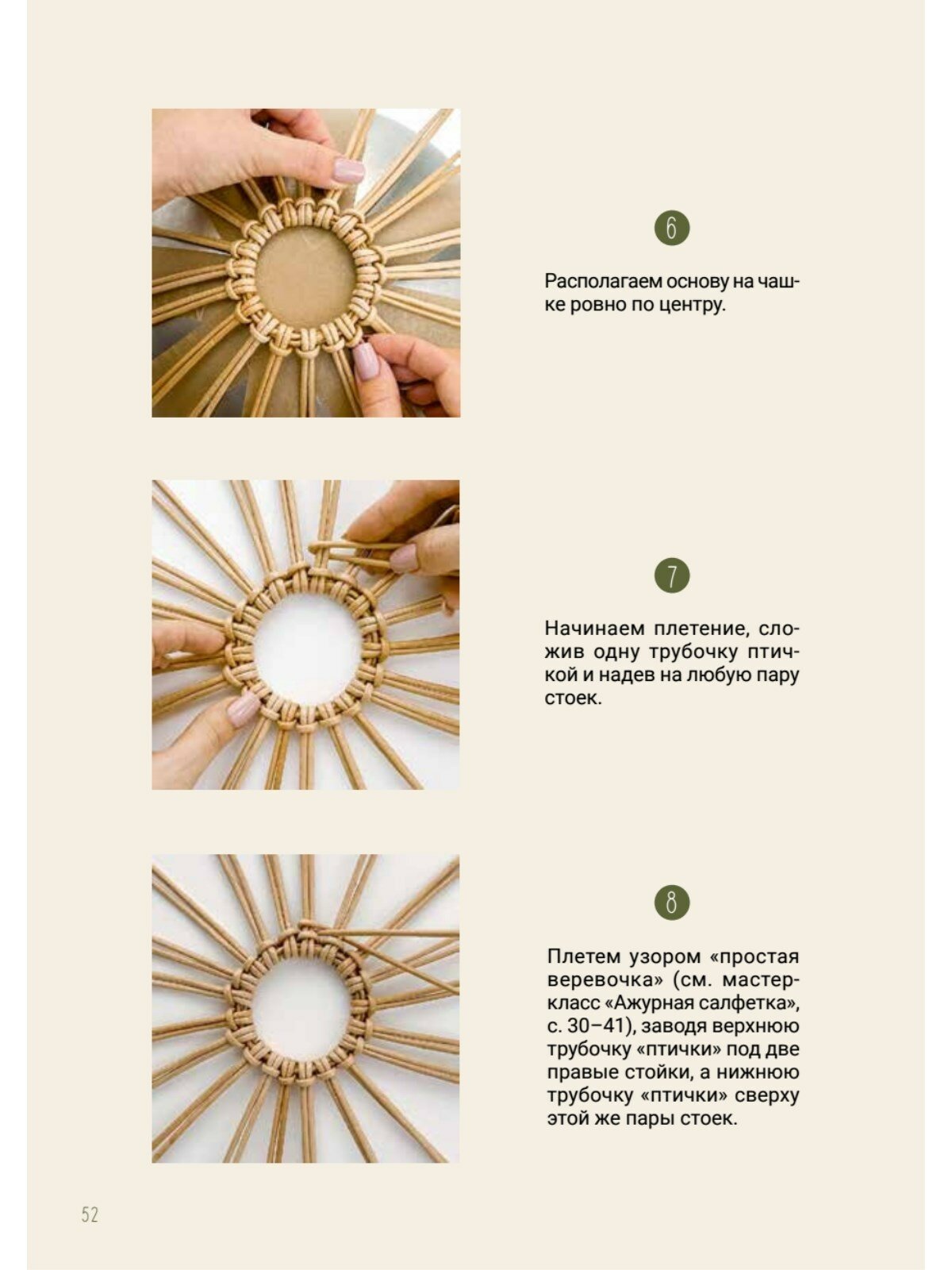 6

Располагаем основу на чашке ровно по центру.

7

Начинаем плетение, сложив одну трубочку птичкой и надев на любую пару стоек.

8

Плетем узором «простая веревочка» (см. мастер-класс «Ажурная салфетка», с. 30–41), заводя верхнюю трубочку «птички» под две правые стойки, а нижнюю трубочку «птички» сверху этой же пары стоек.

52