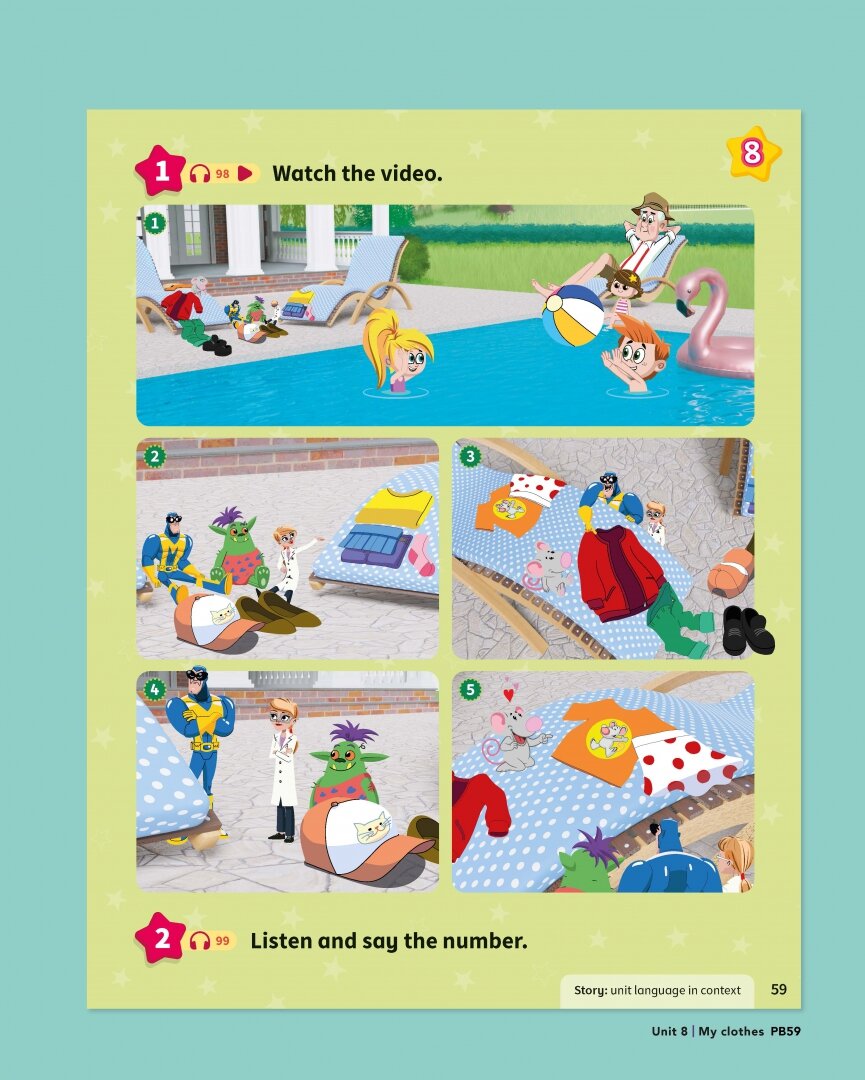 1 98 Watch the video.

8

1

2

3

4

5

2 99 Listen and say the number.

Story: unit language in context 59

Unit 8 | My clothes PB59