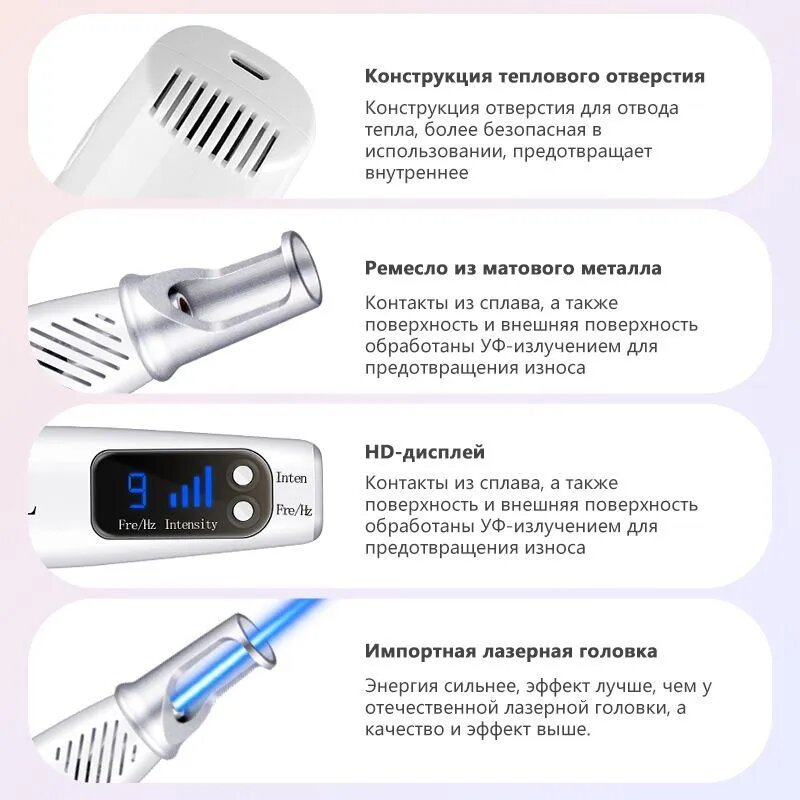 Конструкция теплового отверстия

Конструкция отверстия для отвода тепла, более безопасная в использовании, предотвращает внутреннее

Ремесло из матового металла

Контакты из сплава, а также поверхность и внешняя поверхность обработаны УФ-излучением для предотвращения износа

9

Fre/Hz Intensity

Inten

Fre/Hz

HD-дисплей

Контакты из сплава, а также поверхность и внешняя поверхность обработаны УФ-излучением для предотвращения износа

Импортная лазерная головка

Энергия сильнее, эффект лучше, чем у отечественной лазерной головки, а качество и эффект выше.