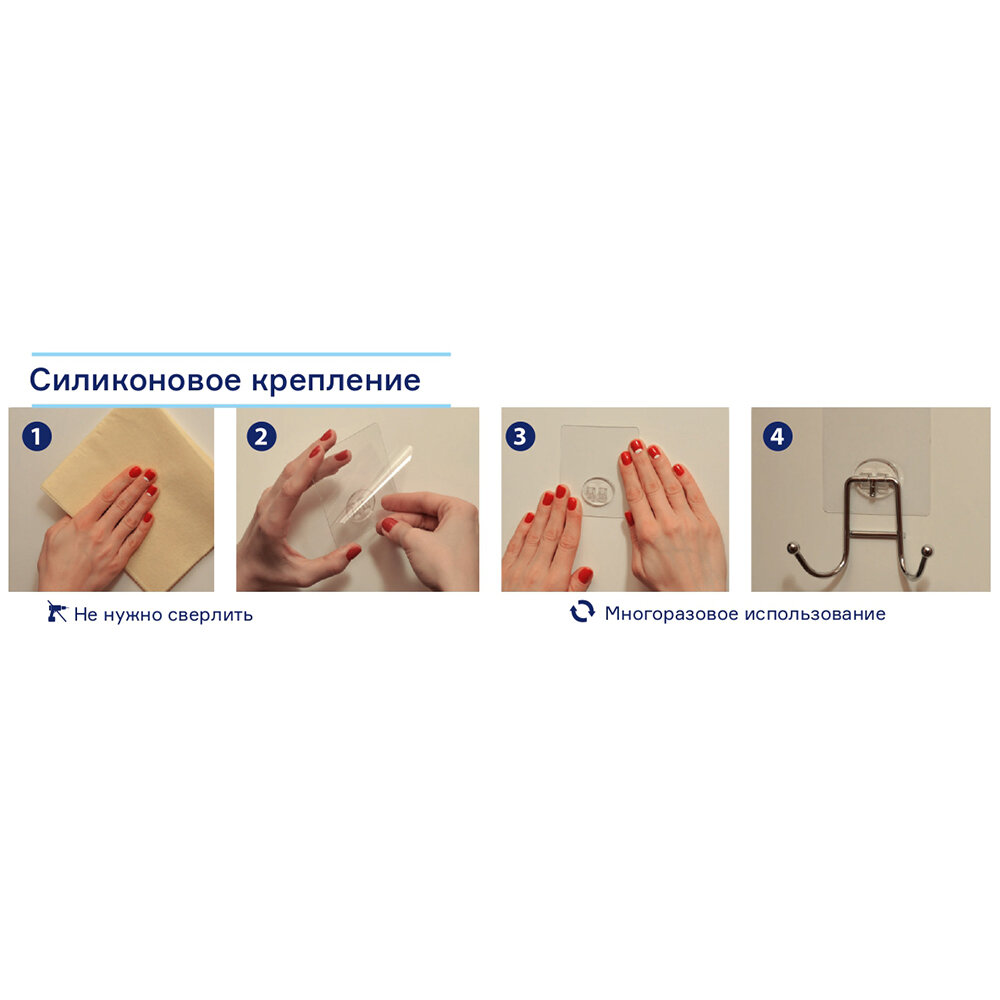 Силиконовое крепление

1

2

3

4

Не нужно сверлить

Многоразовое использование