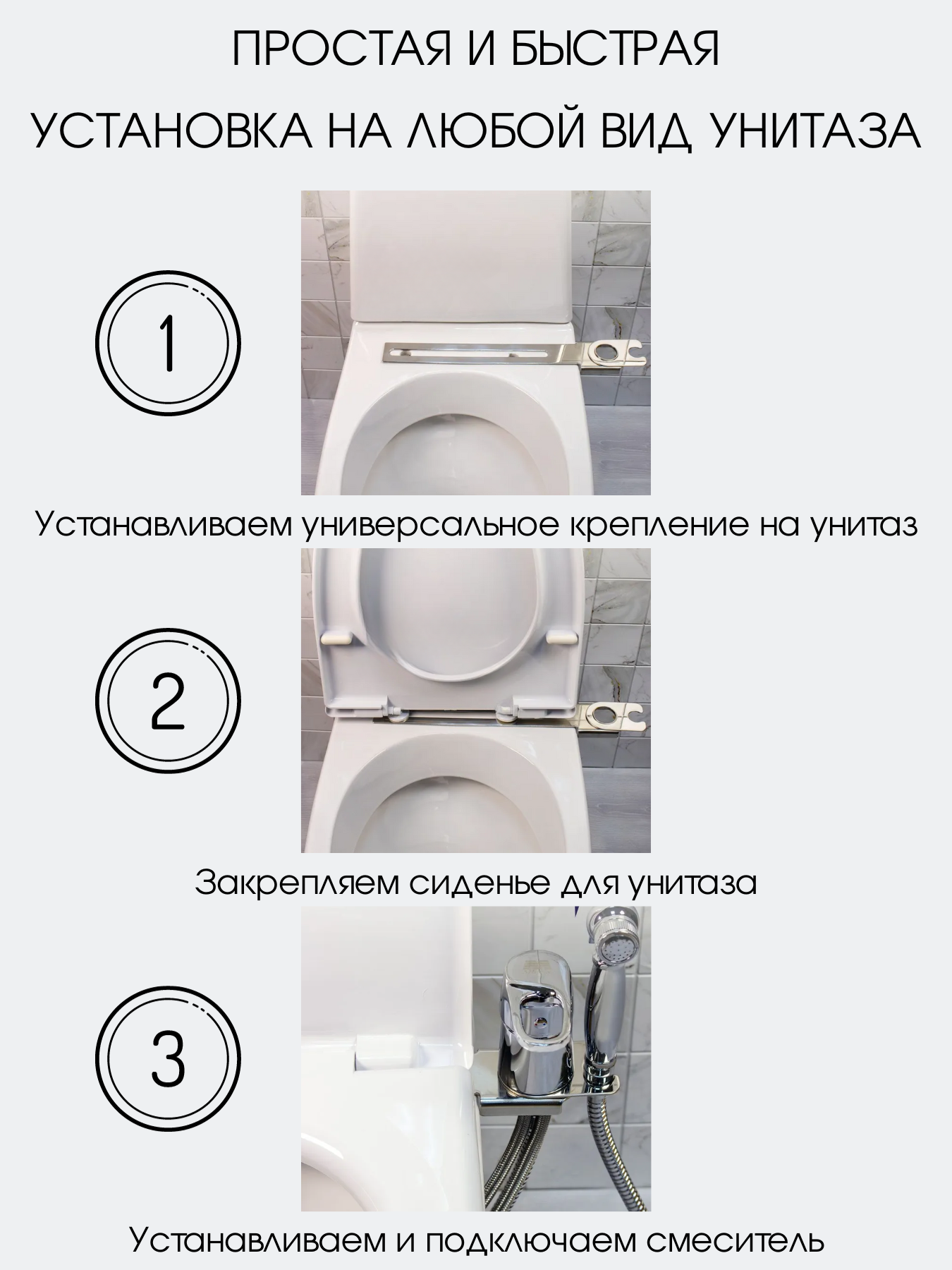 ПРОСТАЯ И БЫСТРАЯ
УСТАНОВКА НА ЛЮБОЙ ВИД УНИТАЗА

1

Устанавливаем универсальное крепление на унитаз

2

Закрепляем сиденье для унитаза

3

Устанавливаем и подключаем смеситель