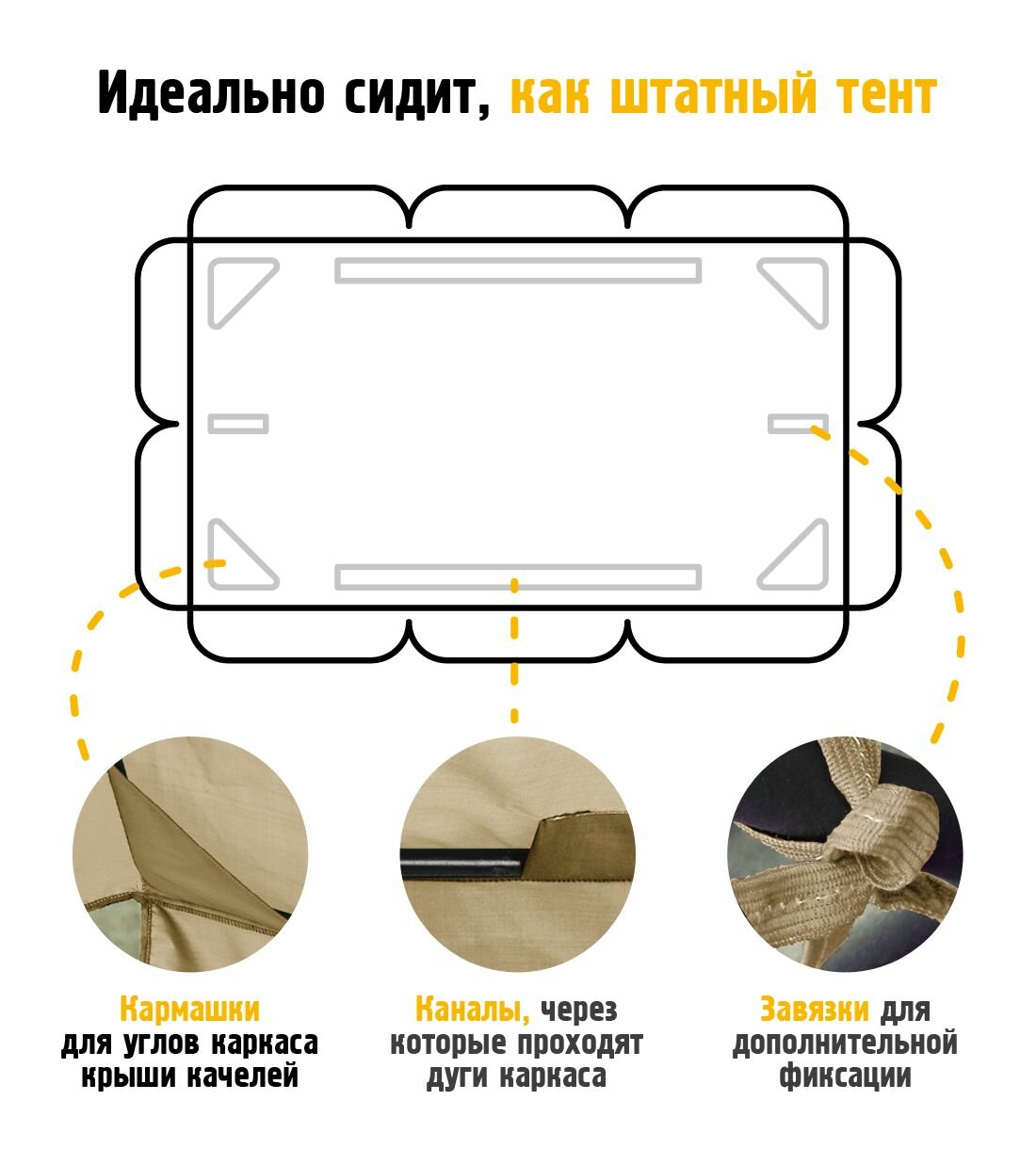 Идеально сидит, как штатный тент

Кармашки для углов каркаса крыши качелей

Каналы, через которые проходят дуги каркаса

Завязки для дополнительной фиксации