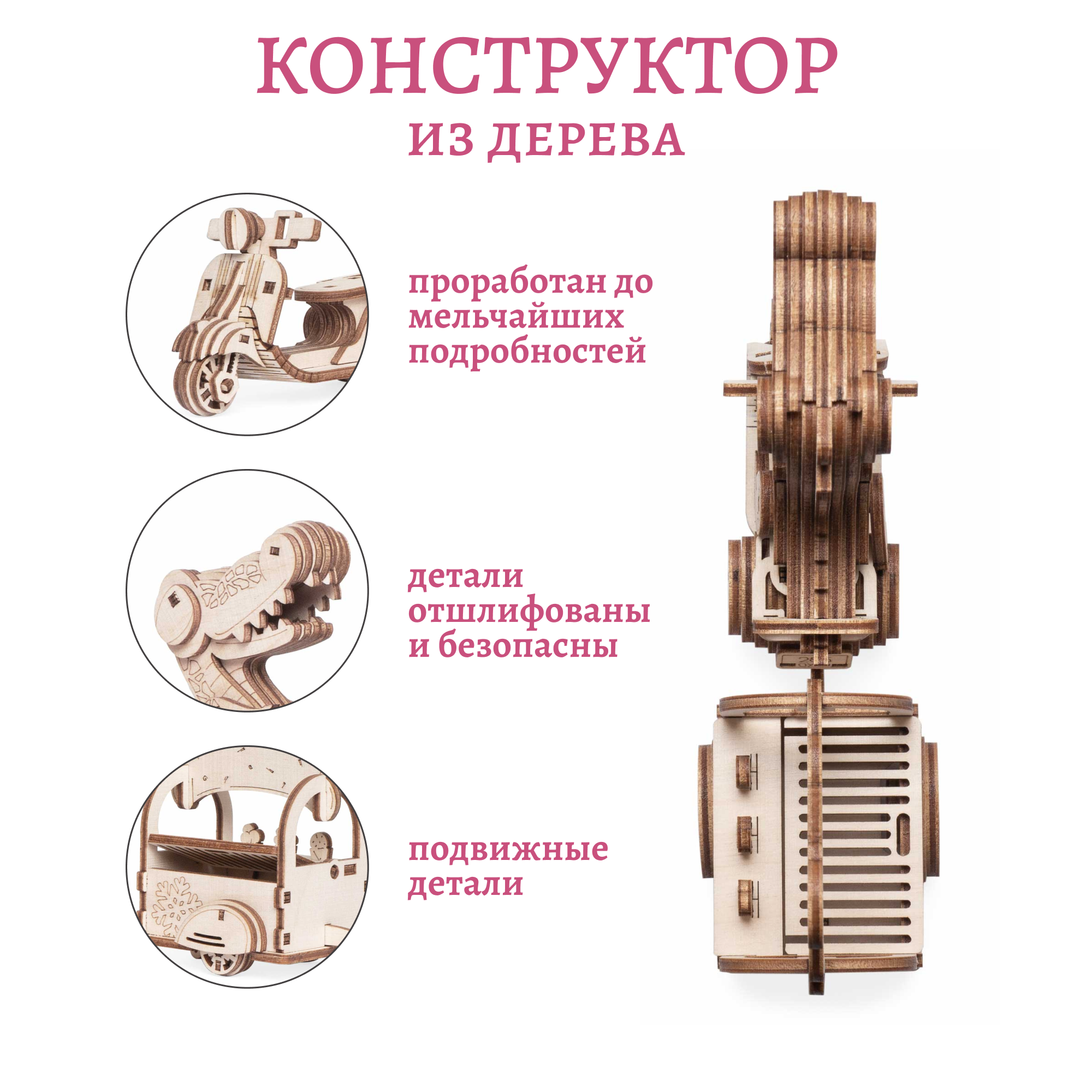 КОНСТРУКТОР
ИЗ ДЕРЕВА

проработан до мельчайших подробностей

детали отшлифованы и безопасны

подвижные детали