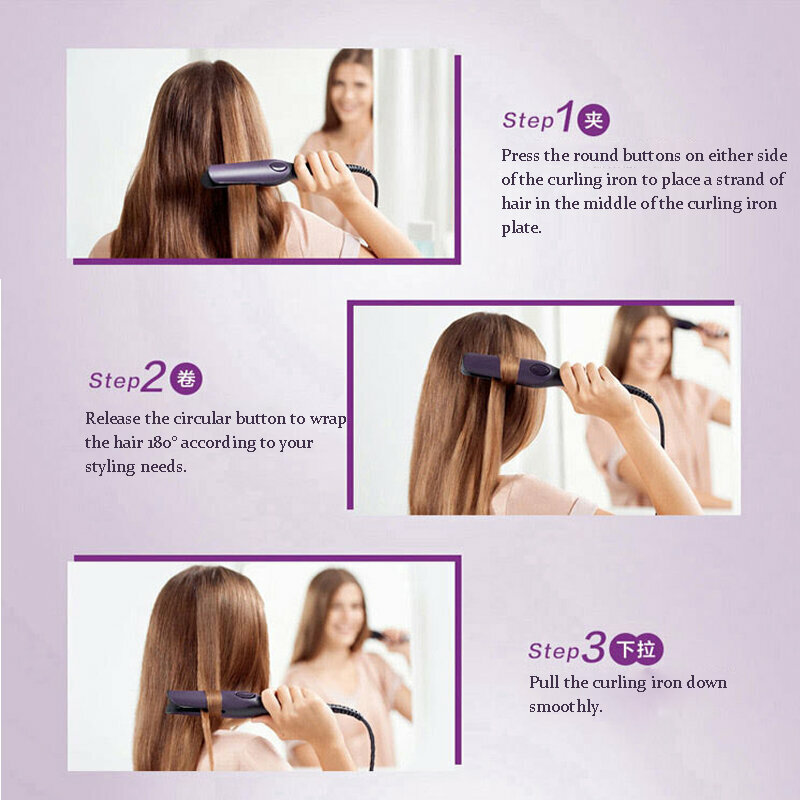 Step1 夹
Press the round buttons on either side of the curling iron to place a strand of hair in the middle of the curling iron plate.

Step2 卷
Release the circular button to wrap the hair 180° according to your styling needs.

Step3 下拉
Pull the curling iron down smoothly.