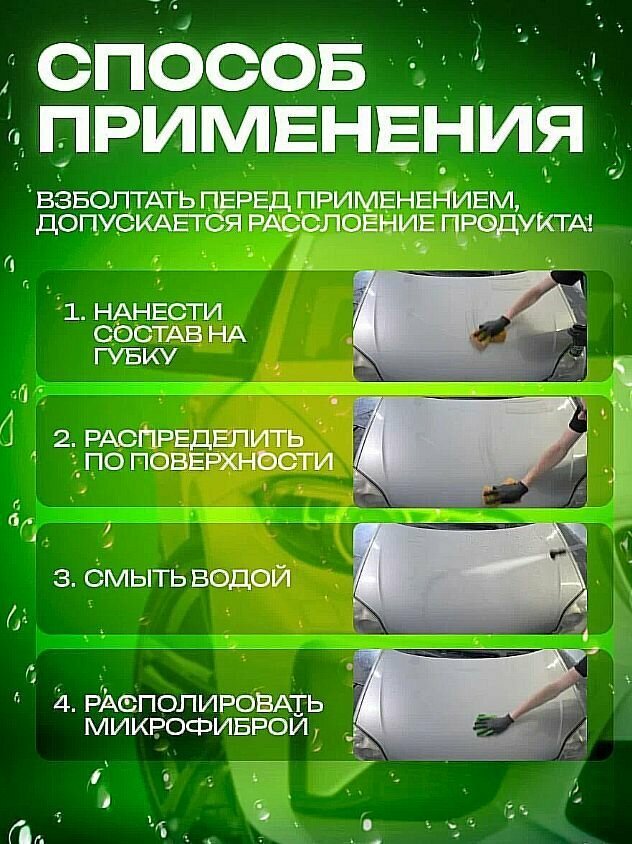 СПОСОБ ПРИМЕНЕНИЯ

ВЗБОЛТАТЬ ПЕРЕД ПРИМЕНЕНИЕМ, ДОПУСКАЕТСЯ РАССЛОЕНИЕ ПРОДУКТА!

1. НАНЕСТИ СОСТАВ НА ГУБКУ

2. РАСПРЕДЕЛИТЬ ПО ПОВЕРХНОСТИ

3. СМЫТЬ ВОДОЙ

4. РАСПОЛИРОВАТЬ МИКРОФИБРОЙ