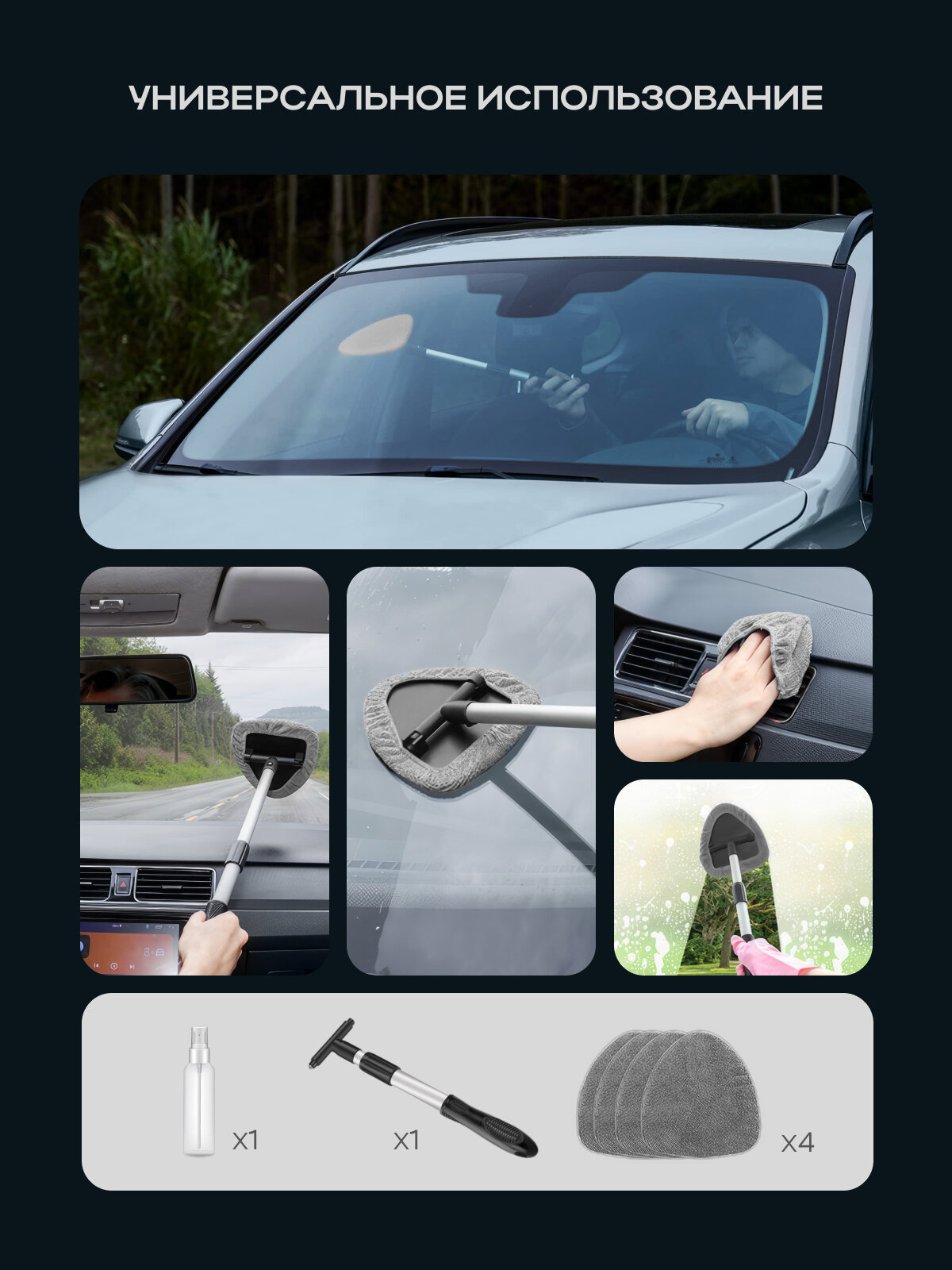 УНИВЕРСАЛЬНОЕ ИСПОЛЬЗОВАНИЕ

x1

x1

x4