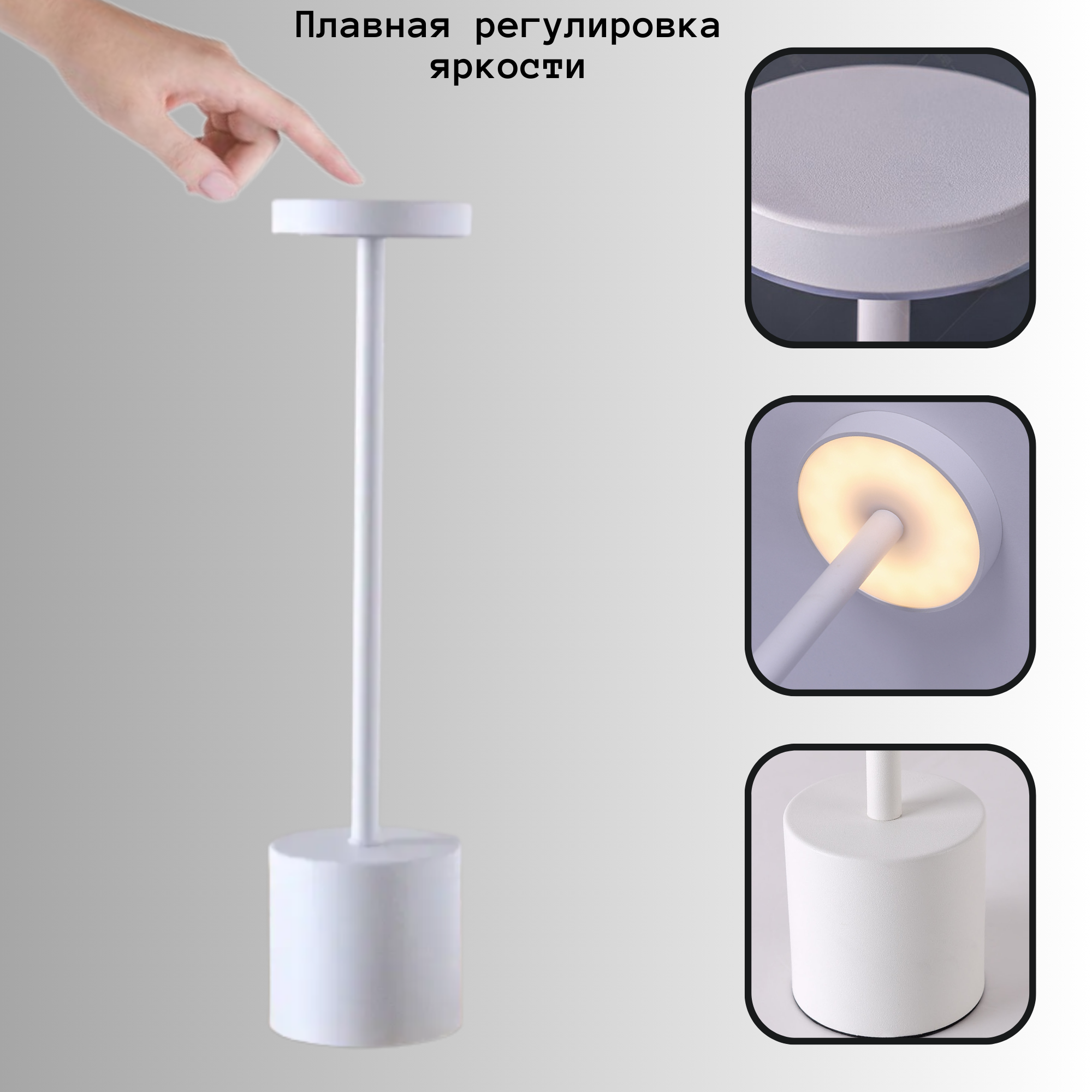 Плавная регулировка яркости