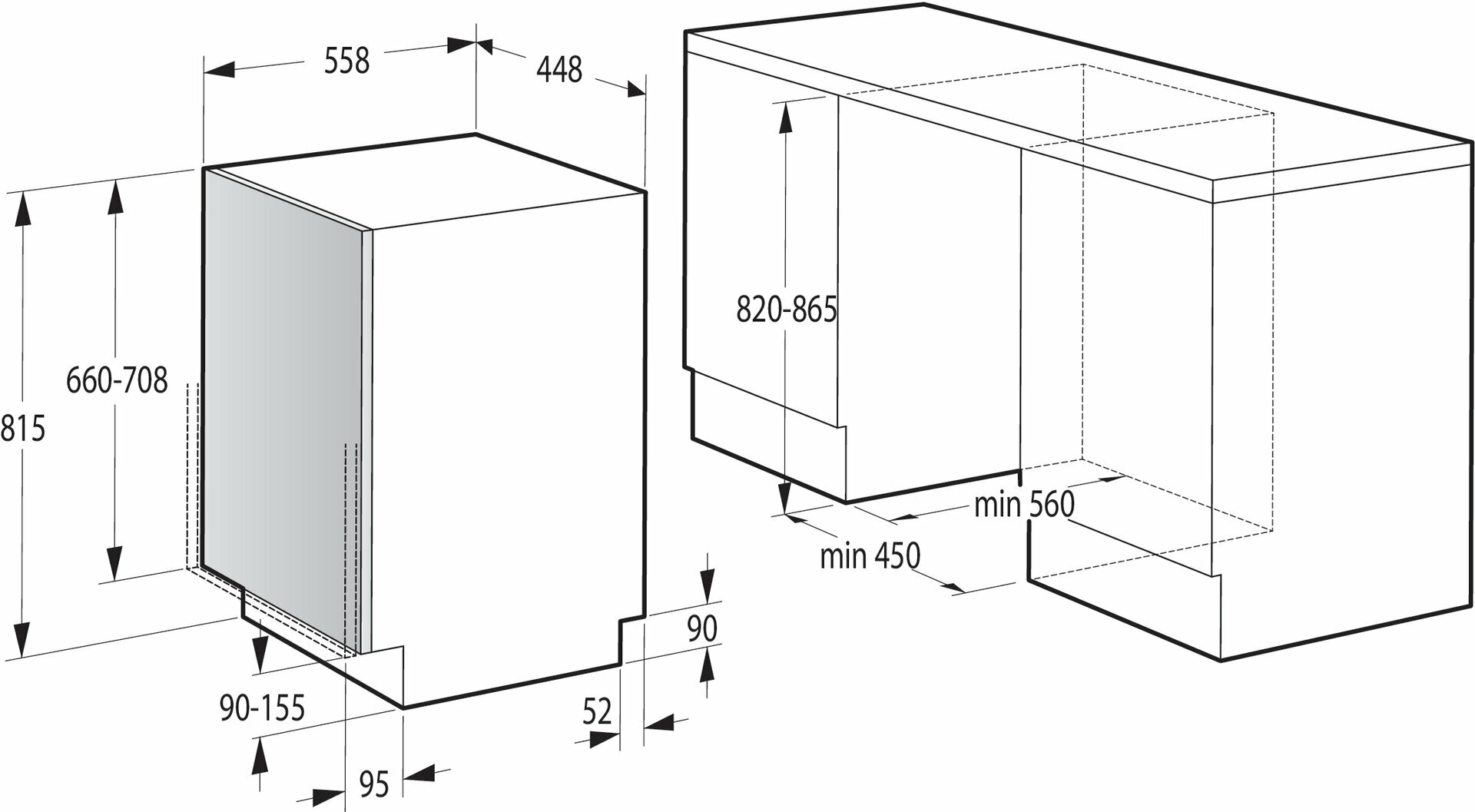 558
448
815
660-708
90-155
95
52
90
820-865
min 560
min 450