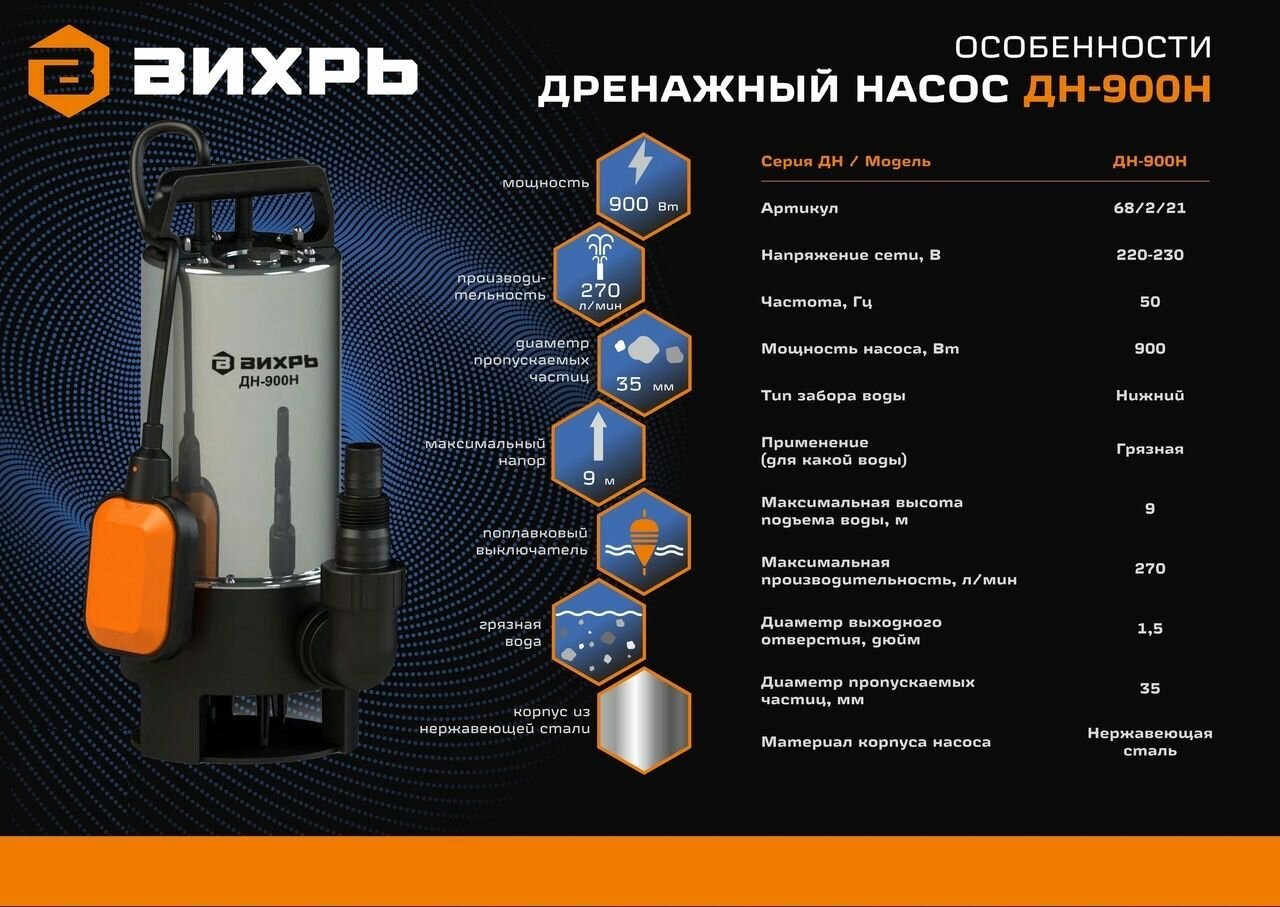 ВИХРЬ

ОСОБЕННОСТИ
ДРЕНАЖНЫЙ НАСОС ДН-900Н

ВИХРЬ
ДН-900Н

мощность
900 Вт

производительность
270 л/мин

диаметр пропускаемых частиц
35 мм

максимальный напор
9 м

поплавковый выключатель

грязная вода

корпус из нержавеющей стали

| Серия ДН / Модель | ДН-900Н |
|---|---|
| Артикул | 68/2/21 |
| Напряжение сети, В | 220-230 |
| Частота, Гц | 50 |
| Мощность насоса, Вт | 900 |
| Тип забора воды | Нижний |
| Применение (для какой воды) | Грязная |
| Максимальная высота подъема воды, м | 9 |
| Максимальная производительность, л/мин | 270 |
| Диаметр выходного отверстия, дюйм | 1,5 |
| Диаметр пропускаемых частиц, мм | 35 |
| Материал корпуса насоса | Нержавеющая сталь |