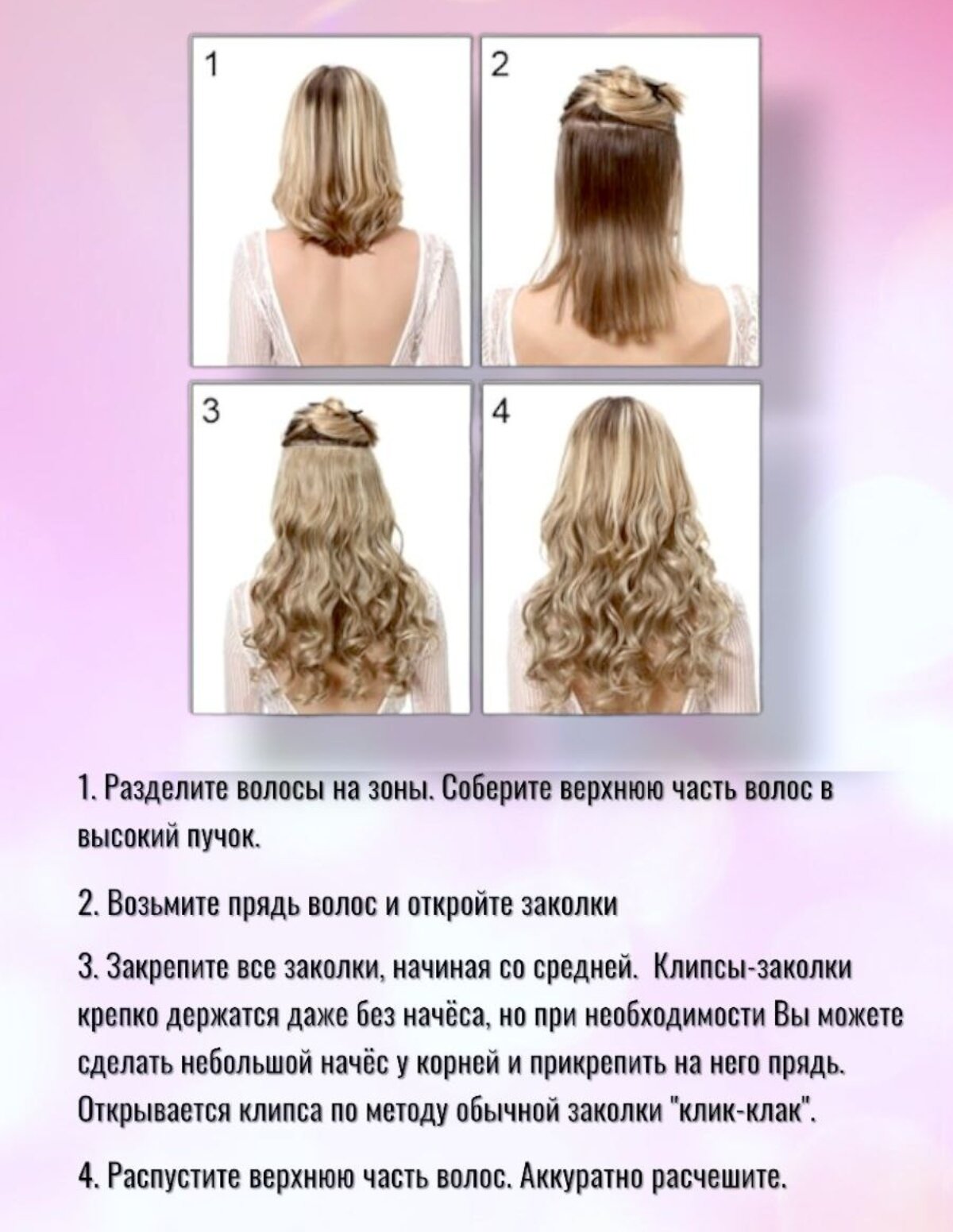 1

2

3

4

1. Разделите волосы на зоны. Соберите верхнюю часть волос в высокий пучок.

2. Возьмите прядь волос и откройте заколки

3. Закрепите все заколки, начиная со средней. Клипсы-заколки крепко держатся даже без начёса, но при необходимости Вы можете сделать небольшой начёс у корней и прикрепить на него прядь. Открывается клипса по методу обычной заколки "клик-клак".

4. Распустите верхнюю часть волос. Аккуратно расчешите.