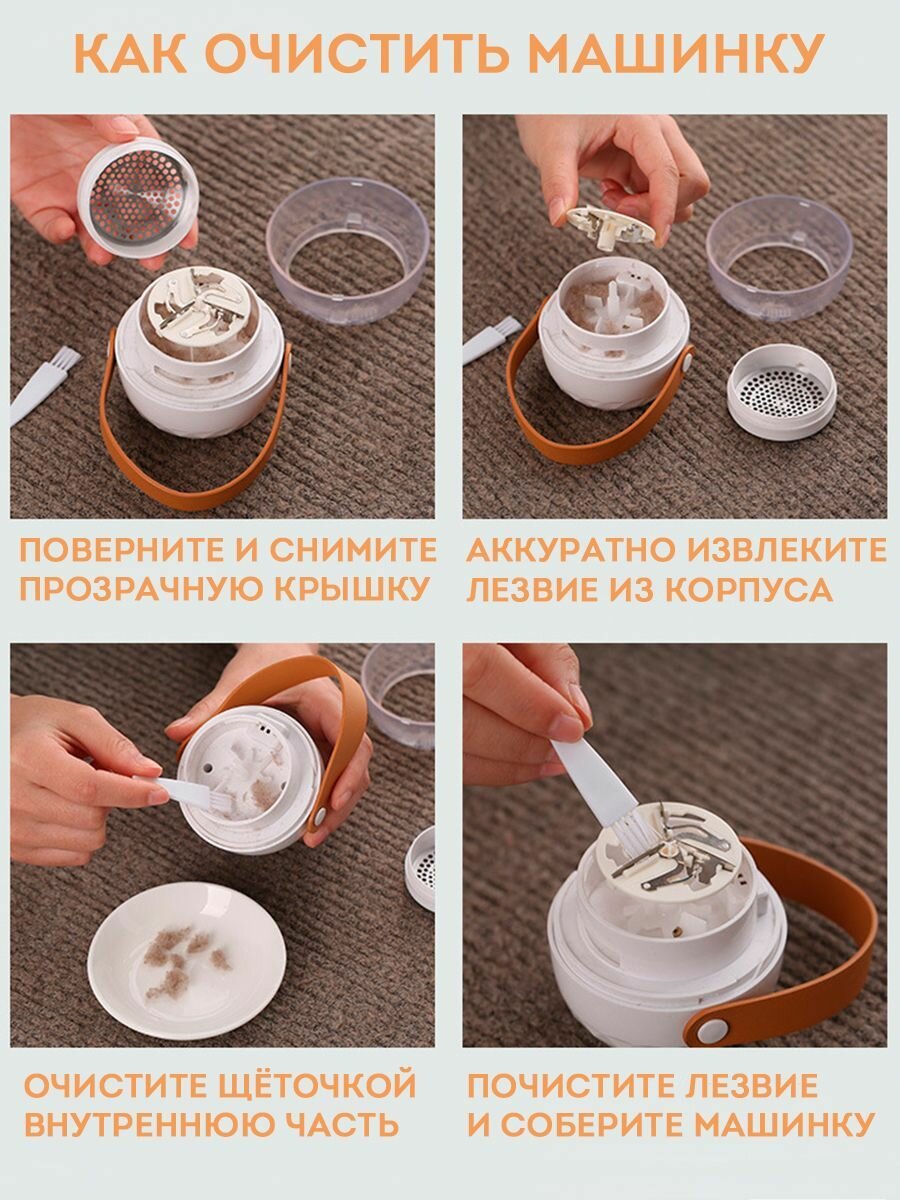 КАК ОЧИСТИТЬ МАШИНКУ

ПОВЕРНИТЕ И СНИМИТЕ ПРОЗРАЧНУЮ КРЫШКУ

АККУРАТНО ИЗВЛЕКИТЕ ЛЕЗВИЕ ИЗ КОРПУСА

ОЧИСТИТЕ ЩЁТОЧКОЙ ВНУТРЕННЮЮ ЧАСТЬ

ПОЧИСТИТЕ ЛЕЗВИЕ И СОБЕРИТЕ МАШИНКУ