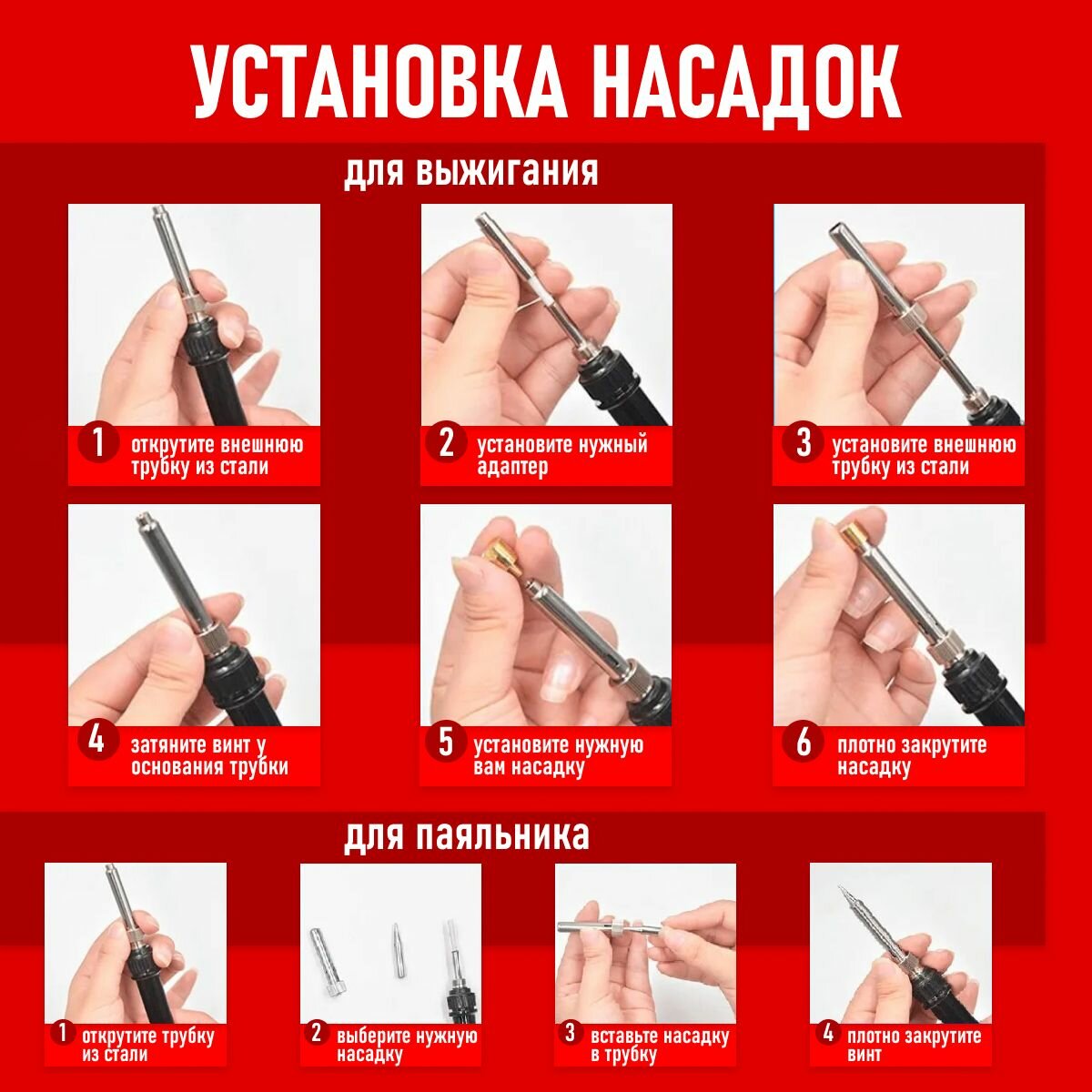 УСТАНОВКА НАСАДОК

для выжигания

1 открутите внешнюю трубку из стали

2 установите нужный адаптер

3 установите внешнюю трубку из стали

4 затяните винт у основания трубки

5 установите нужную вам насадку

6 плотно закрутите насадку

для паяльника

1 открутите трубку из стали

2 выберите нужную насадку

3 вставьте насадку в трубку

4 плотно закрутите винт