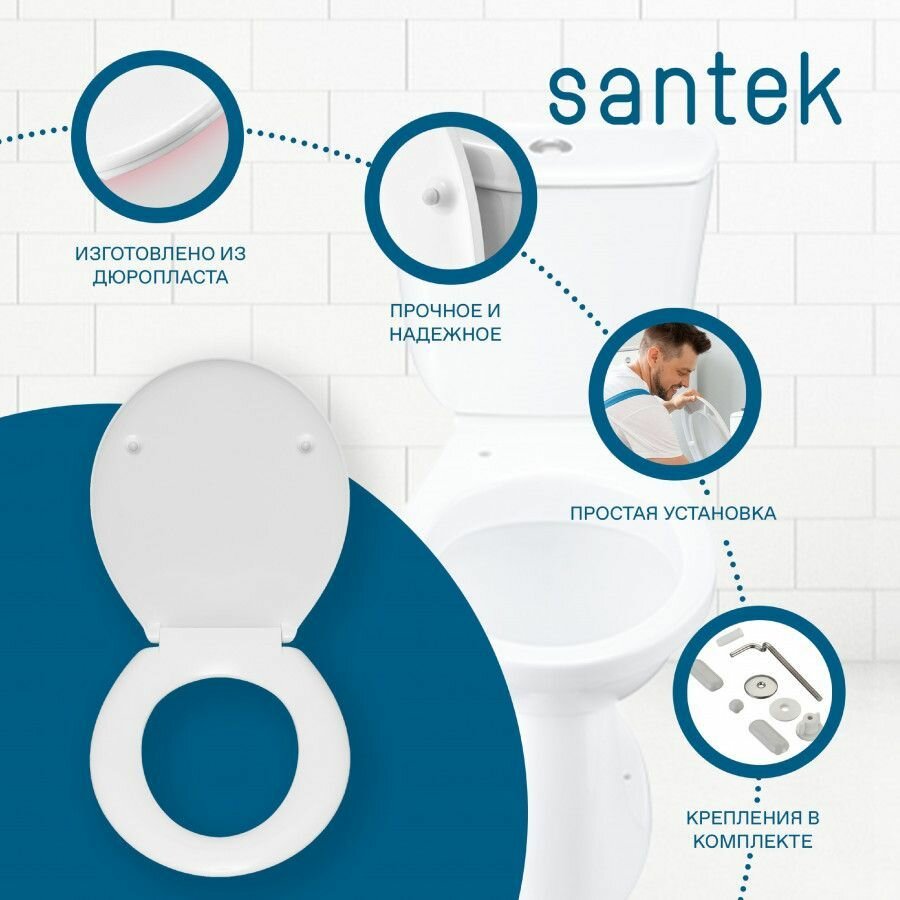 santek

ИЗГОТОВЛЕНО ИЗ ДЮРОПЛАСТА

ПРОЧНОЕ И НАДЕЖНОЕ

ПРОСТАЯ УСТАНОВКА

КРЕПЛЕНИЯ В КОМПЛЕКТЕ