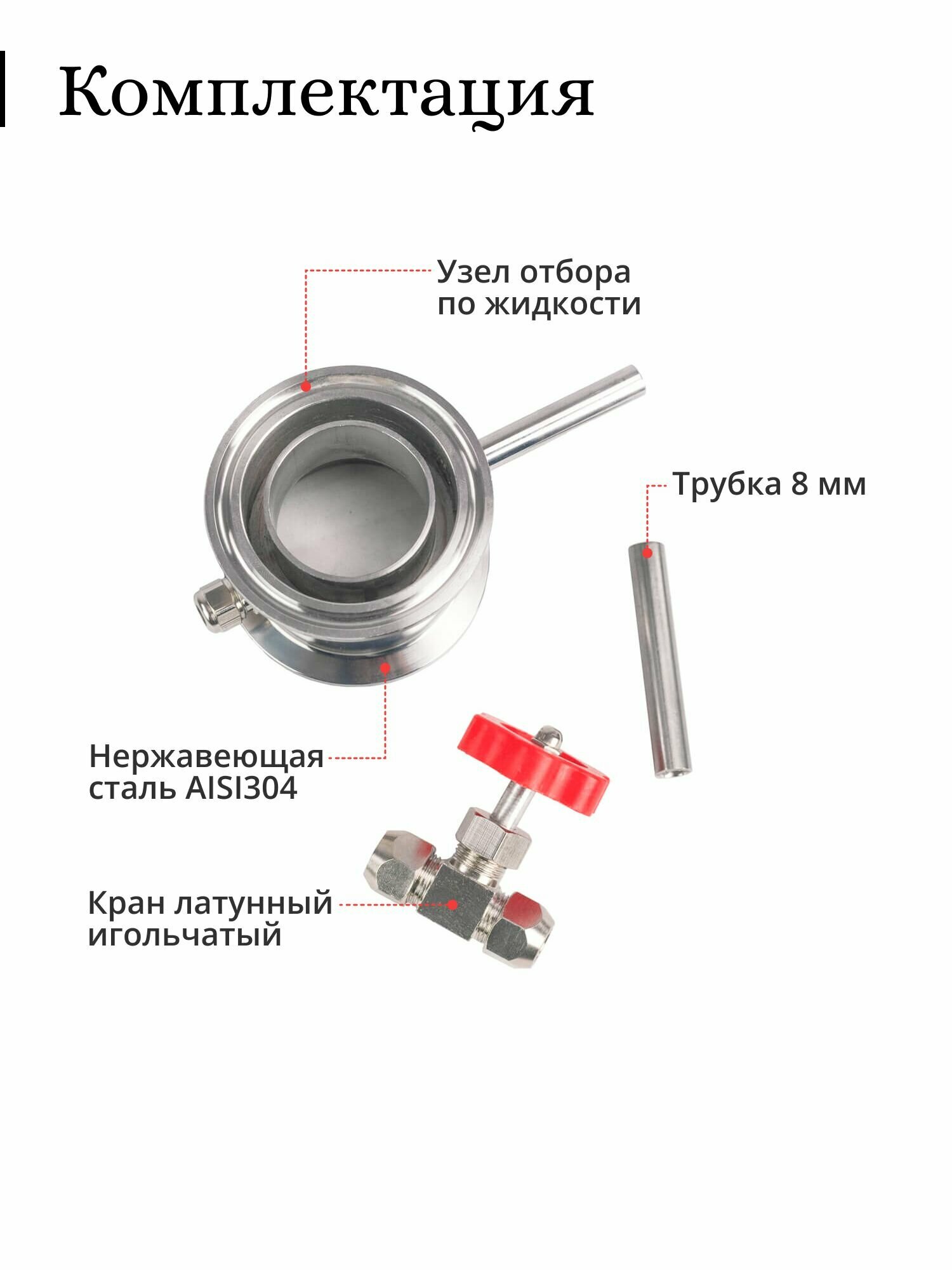 Комплектация

Узел отбора по жидкости

Трубка 8 мм

Нержавеющая сталь AISI304

Кран латунный игольчатый