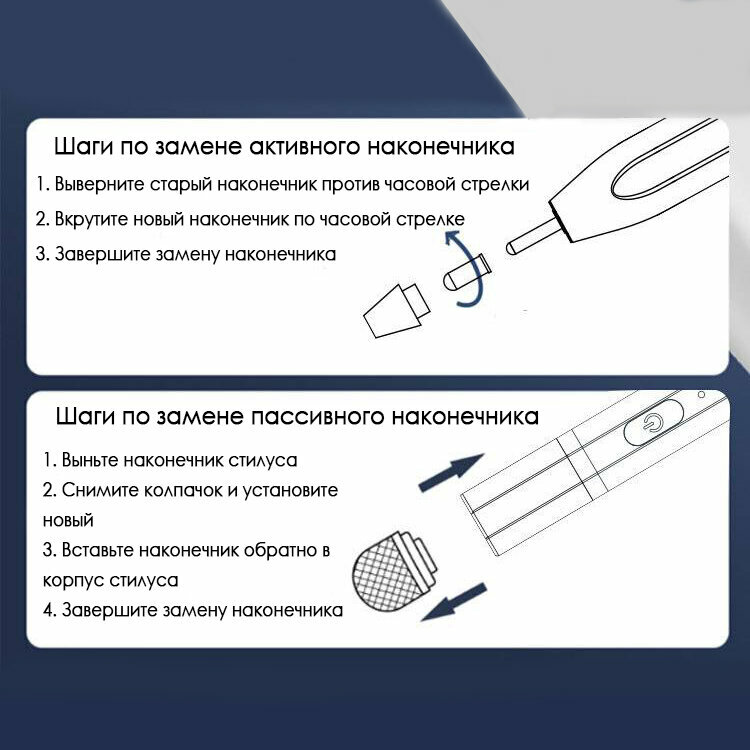 Шаги по замене активного наконечника

1. Выверните старый наконечник против часовой стрелки
2. Вкрутите новый наконечник по часовой стрелке
3. Завершите замену наконечника

Шаги по замене пассивного наконечника

1. Выньте наконечник стилуса
2. Снимите колпачок и установите новый
3. Вставьте наконечник обратно в корпус стилуса
4. Завершите замену наконечника