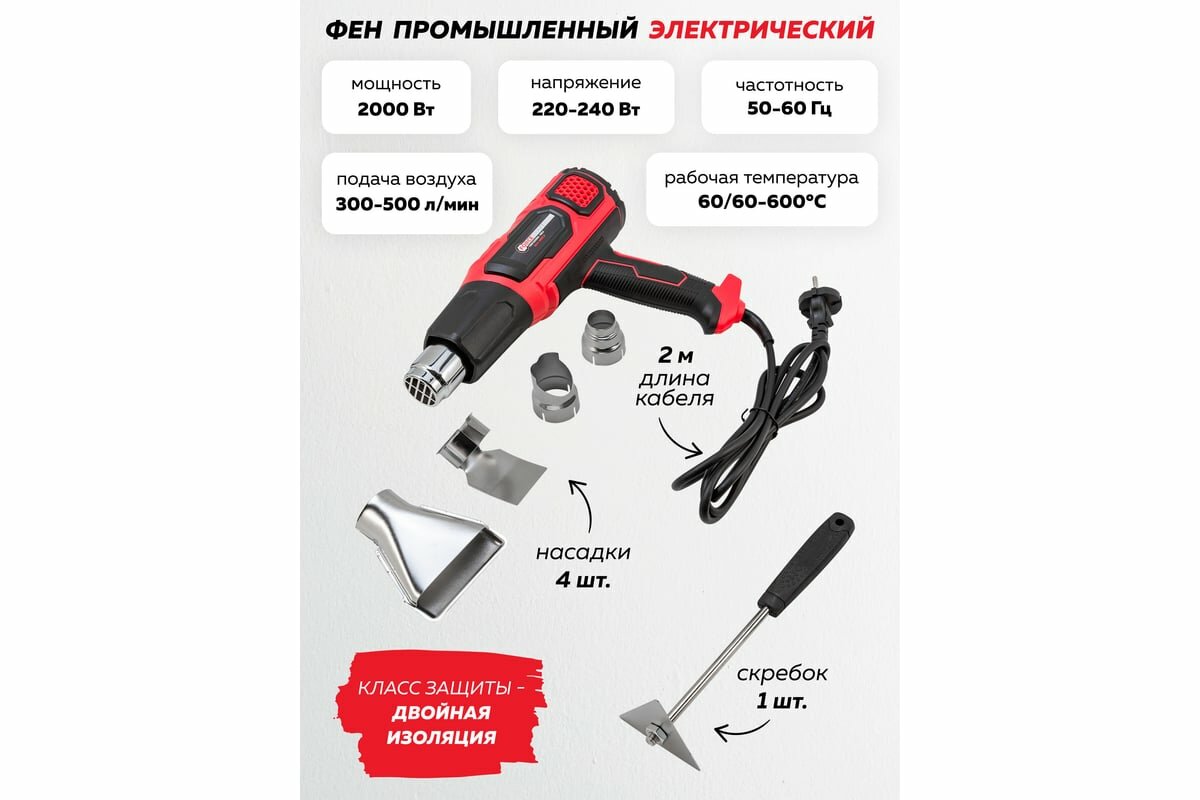 ФЕН ПРОМЫШЛЕННЫЙ ЭЛЕКТРИЧЕСКИЙ

мощность
2000 Вт

напряжение
220-240 Вт

частотность
50-60 Гц

подача воздуха
300-500 л/мин

рабочая температура
60/60-600°C

2 м
длина
кабеля

насадки
4 шт.

скребок
1 шт.

КЛАСС ЗАЩИТЫ -
ДВОЙНАЯ
ИЗОЛЯЦИЯ