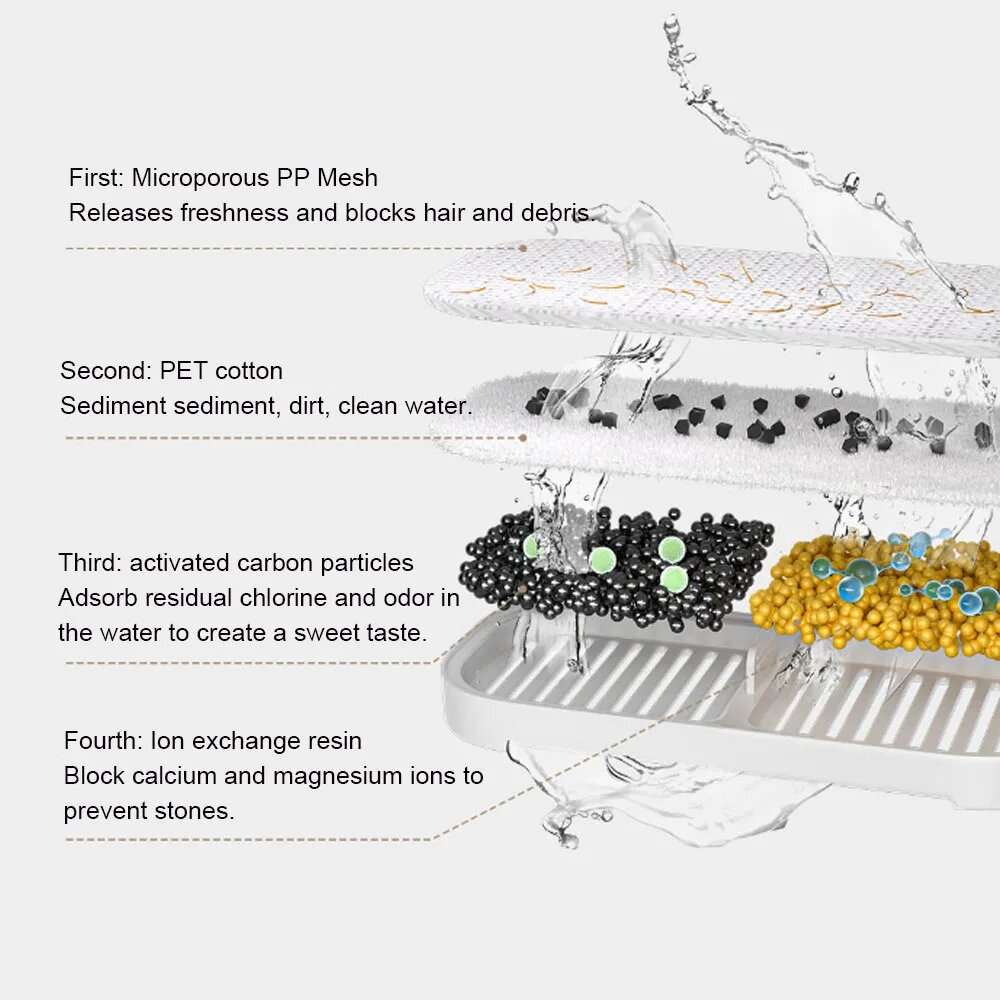 First: Microporous PP Mesh
Releases freshness and blocks hair and debris.

Second: PET cotton
Sediment sediment, dirt, clean water.

Third: activated carbon particles
Adsorb residual chlorine and odor in the water to create a sweet taste.

Fourth: Ion exchange resin
Block calcium and magnesium ions to prevent stones.