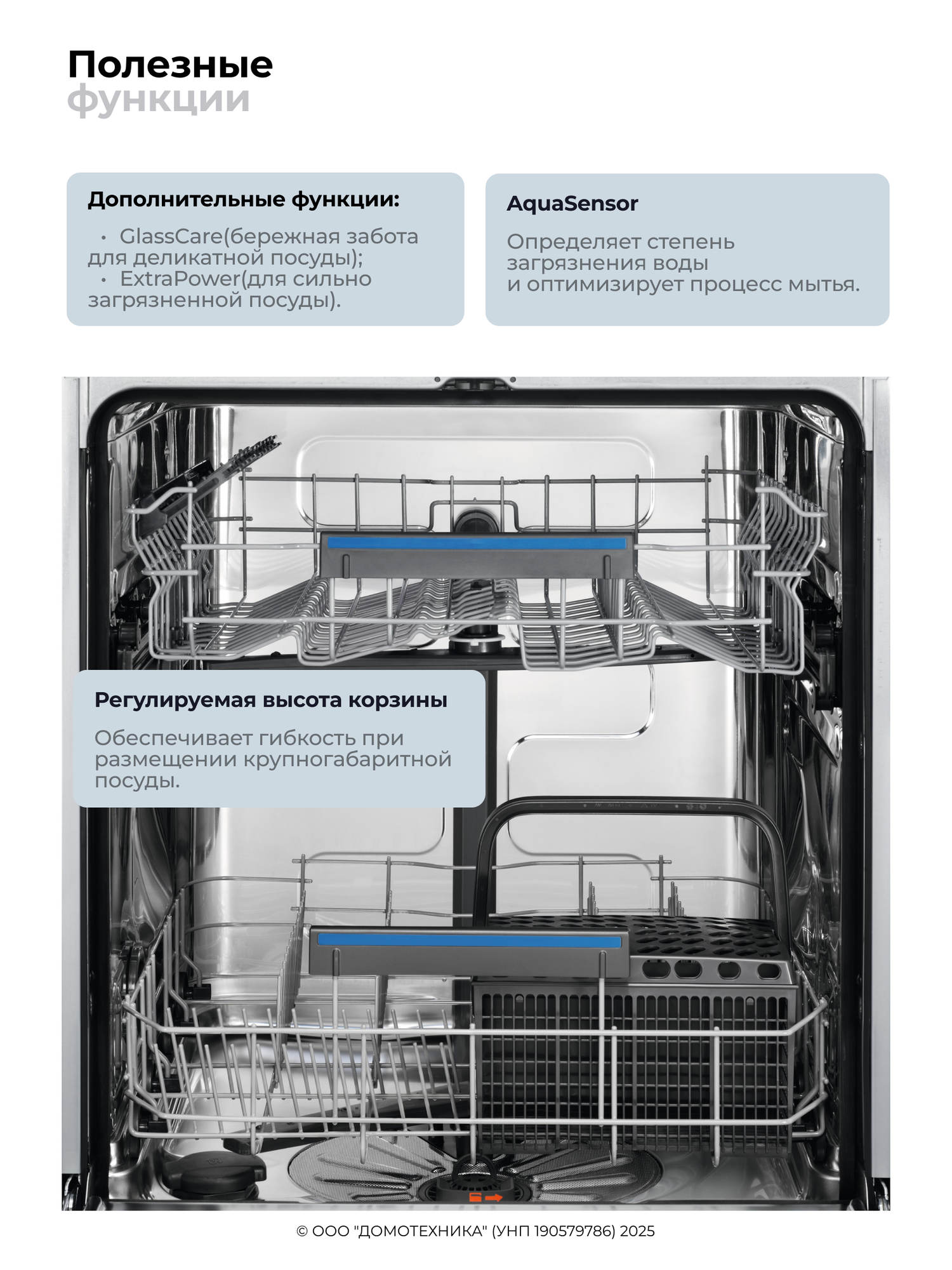 Полезные функции

Дополнительные функции:
• GlassCare(бережная забота для деликатной посуды);
• ExtraPower(для сильно загрязненной посуды).

AquaSensor

Определяет степень загрязнения воды и оптимизирует процесс мытья.

Регулируемая высота корзины

Обеспечивает гибкость при размещении крупногабаритной посуды.

© ООО "ДОМОТЕХНИКА" (УНП 190579786) 2025