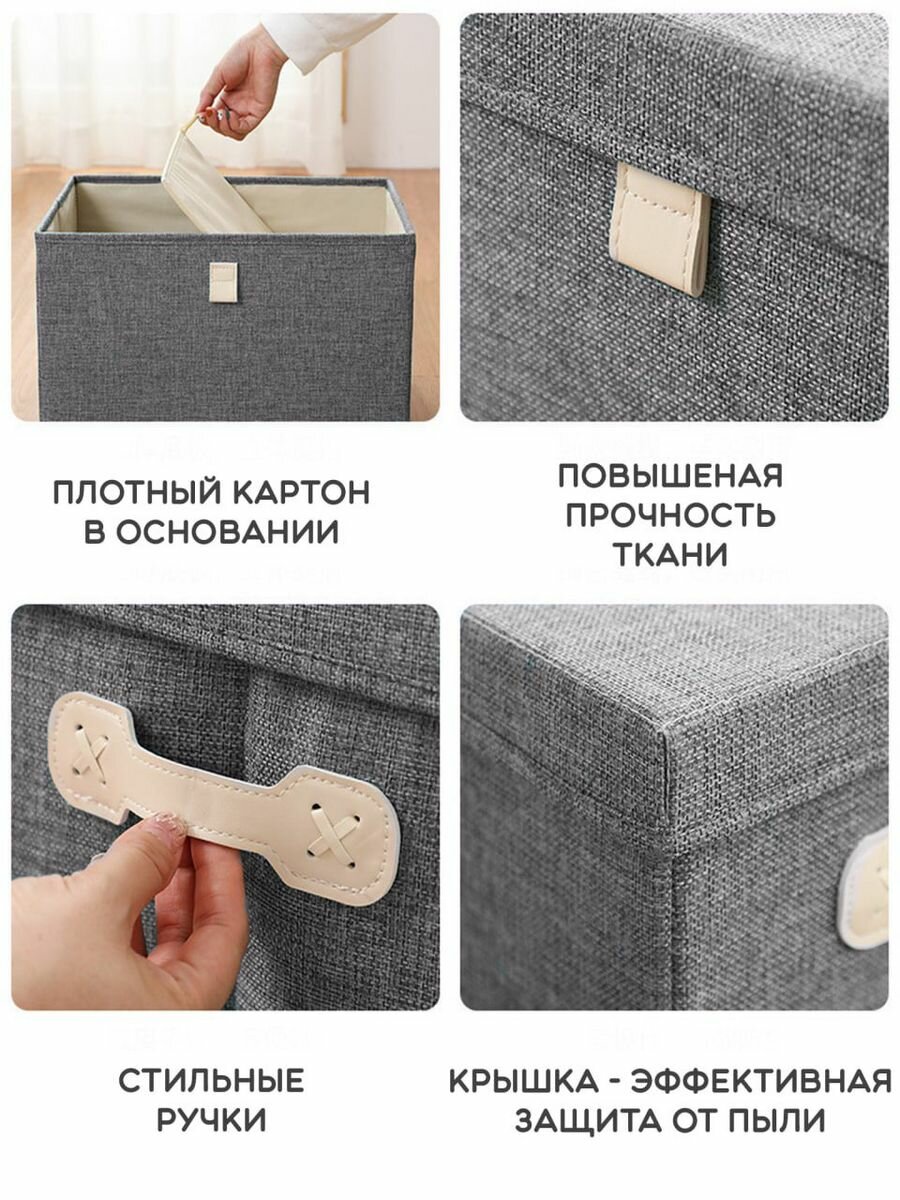 ПЛОТНЫЙ КАРТОН В ОСНОВАНИИ

ПОВЫШЕНАЯ ПРОЧНОСТЬ ТКАНИ

СТИЛЬНЫЕ РУЧКИ

КРЫШКА - ЭФФЕКТИВНАЯ ЗАЩИТА ОТ ПЫЛИ