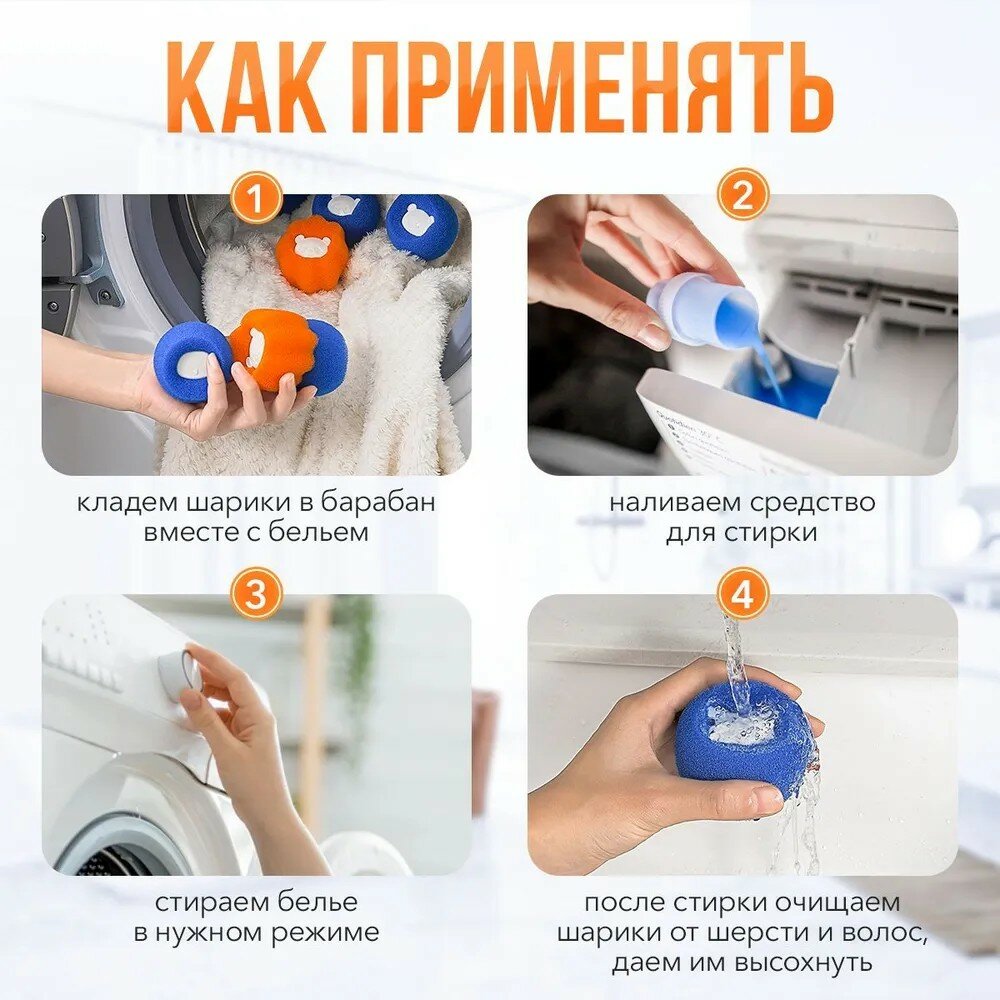 КАК ПРИМЕНЯТЬ

1

кладем шарики в барабан вместе с бельем

2

наливаем средство для стирки

3

стираем белье в нужном режиме

4

после стирки очищаем шарики от шерсти и волос, даем им высохнуть