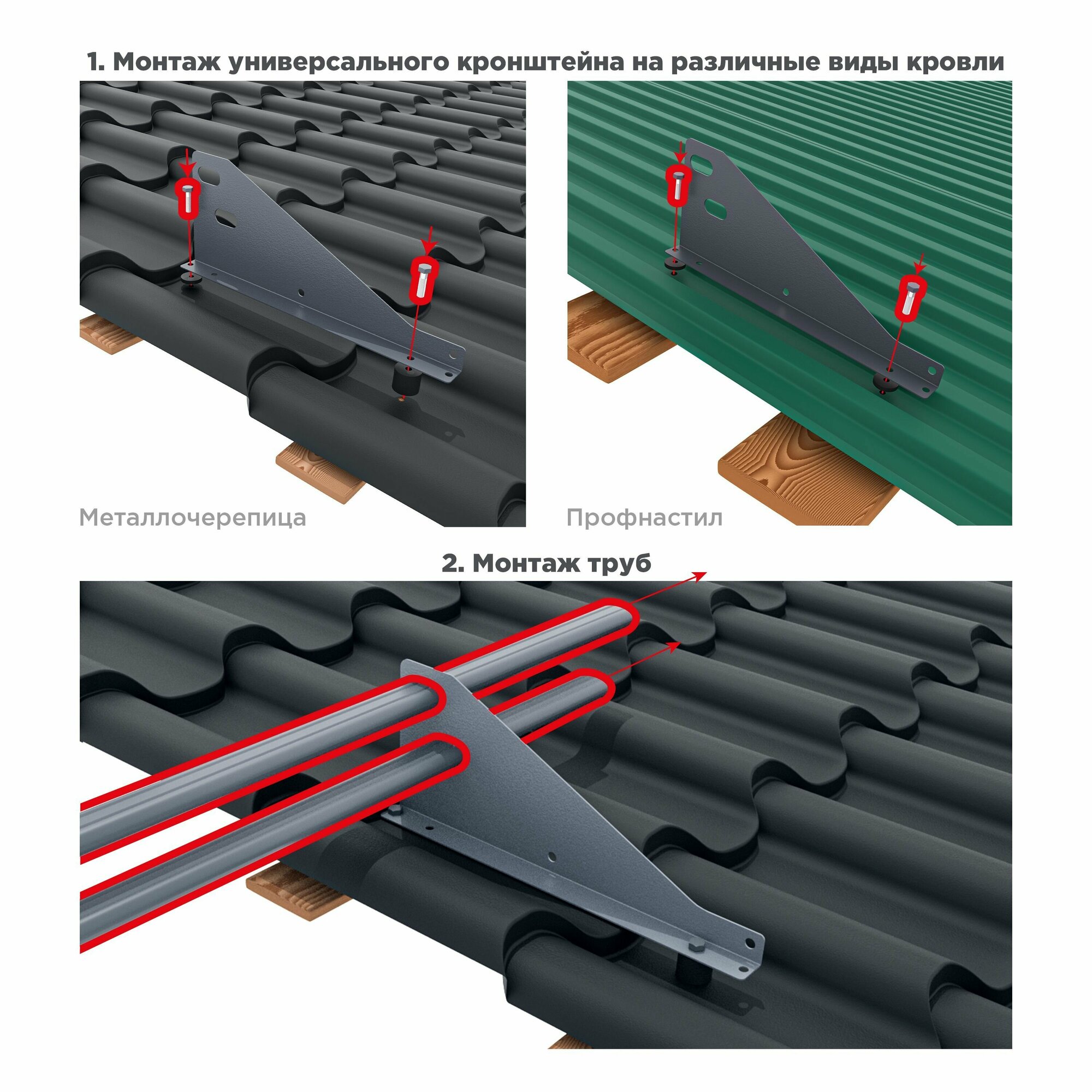 1. Монтаж универсального кронштейна на различные виды кровли

Металлочерепица

Профнастил

2. Монтаж труб