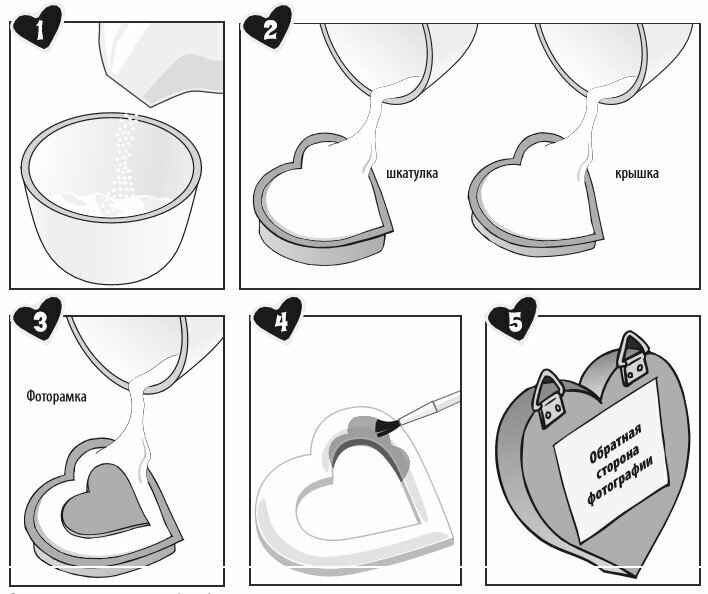 1

2

шкатулка

крышка

3

Фоторамка

4

5

Обратная сторона фотографии