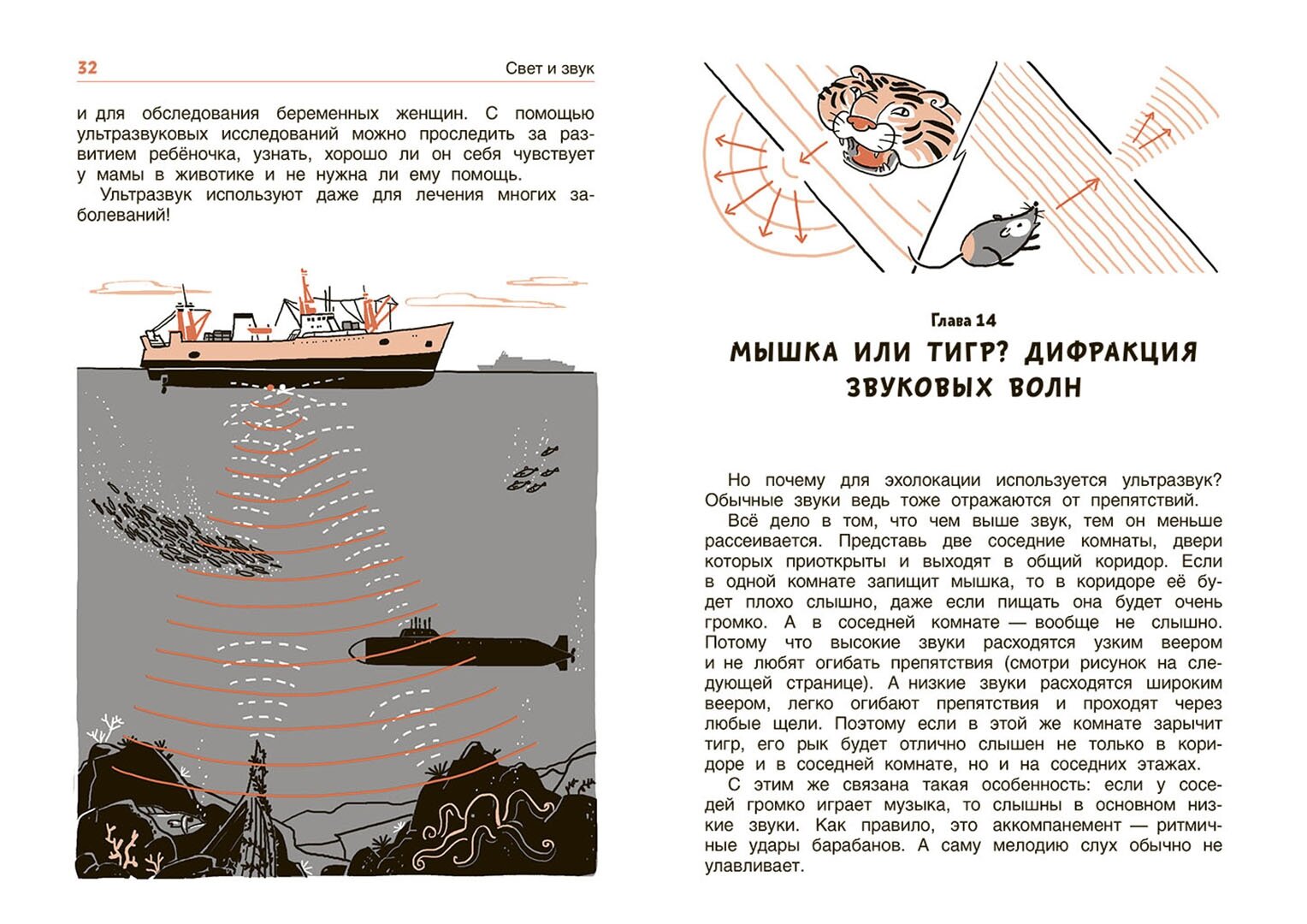 32

Свет и звук

и для обследования беременных женщин. С помощью ультразвуковых исследований можно проследить за развитием ребёночка, узнать, хорошо ли он себя чувствует у мамы в животике и не нужна ли ему помощь.

Ультразвук используют даже для лечения многих заболеваний!

Глава 14

МЫШКА ИЛИ ТИГР? ДИФРАКЦИЯ ЗВУКОВЫХ ВОЛН

Но почему для эхолокации используется ультразвук? Обычные звуки ведь тоже отражаются от препятствий.

Всё дело в том, что чем выше звук, тем он меньше рассеивается. Представь две соседние комнаты, двери которых приоткрыты и выходят в общий коридор. Если в одной комнате запищит мышка, то в коридоре её будет плохо слышно, даже если пищать она будет очень громко. А в соседней комнате — вообще не слышно. Потому что высокие звуки расходятся узким веером и не любят огибать препятствия (смотри рисунок на следующей странице). А низкие звуки расходятся широким веером, легко огибают препятствия и проходят через любые щели. Поэтому если в этой же комнате зарычит тигр, его рык будет отлично слышен не только в коридоре и в соседней комнате, но и на соседних этажах.

С этим же связана такая особенность: если у соседей громко играет музыка, то слышны в основном низкие звуки. Как правило, это аккомпанемент — ритмичные удары барабанов. А саму мелодию слух обычно не улавливает.