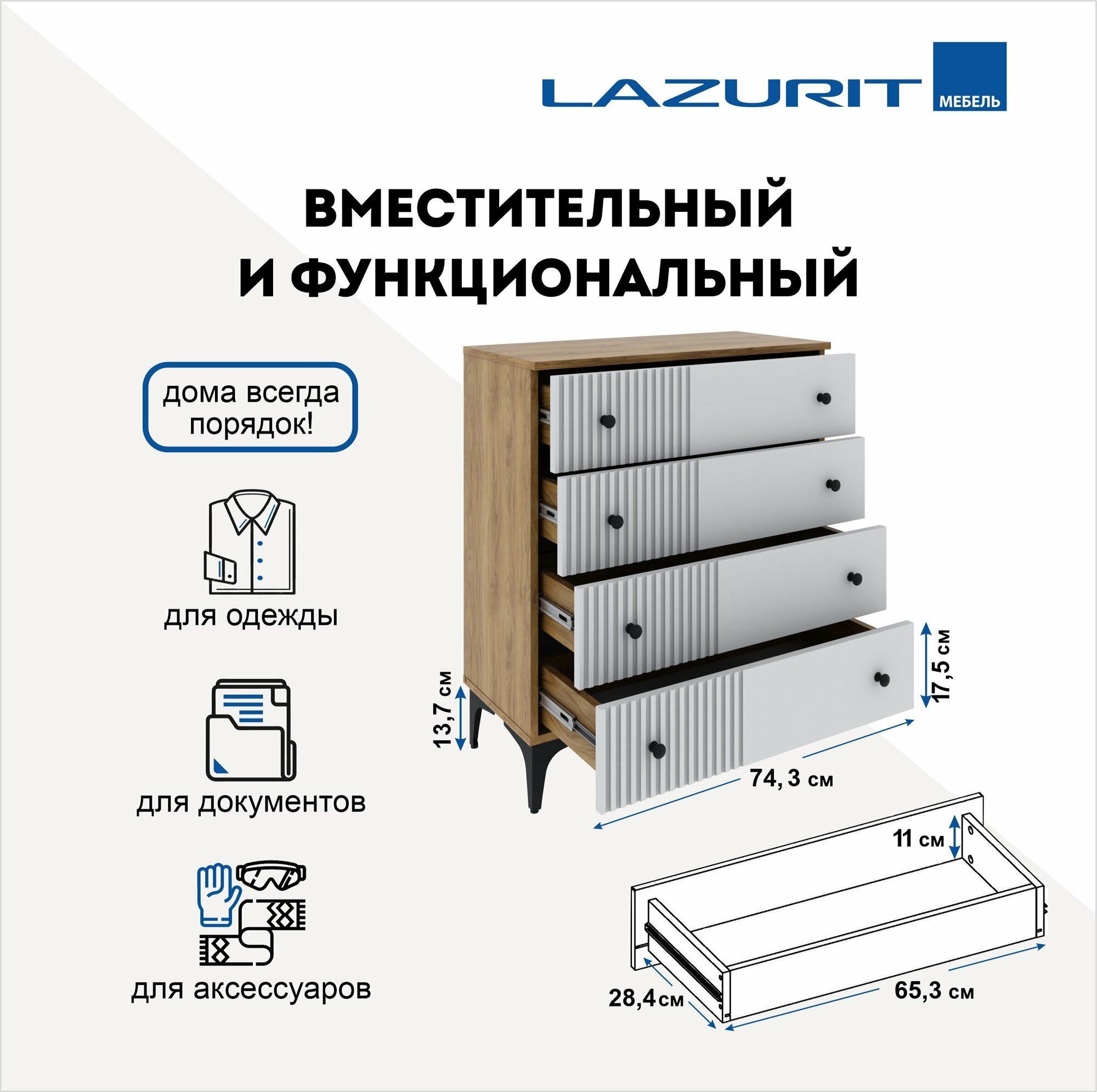 LAZURIT МЕБЕЛЬ

ВМЕСТИТЕЛЬНЫЙ И ФУНКЦИОНАЛЬНЫЙ

дома всегда порядок!

для одежды

для документов

для аксессуаров

13,7 см

17,5 см

74, 3 см

11 см

28,4 см

65,3 см