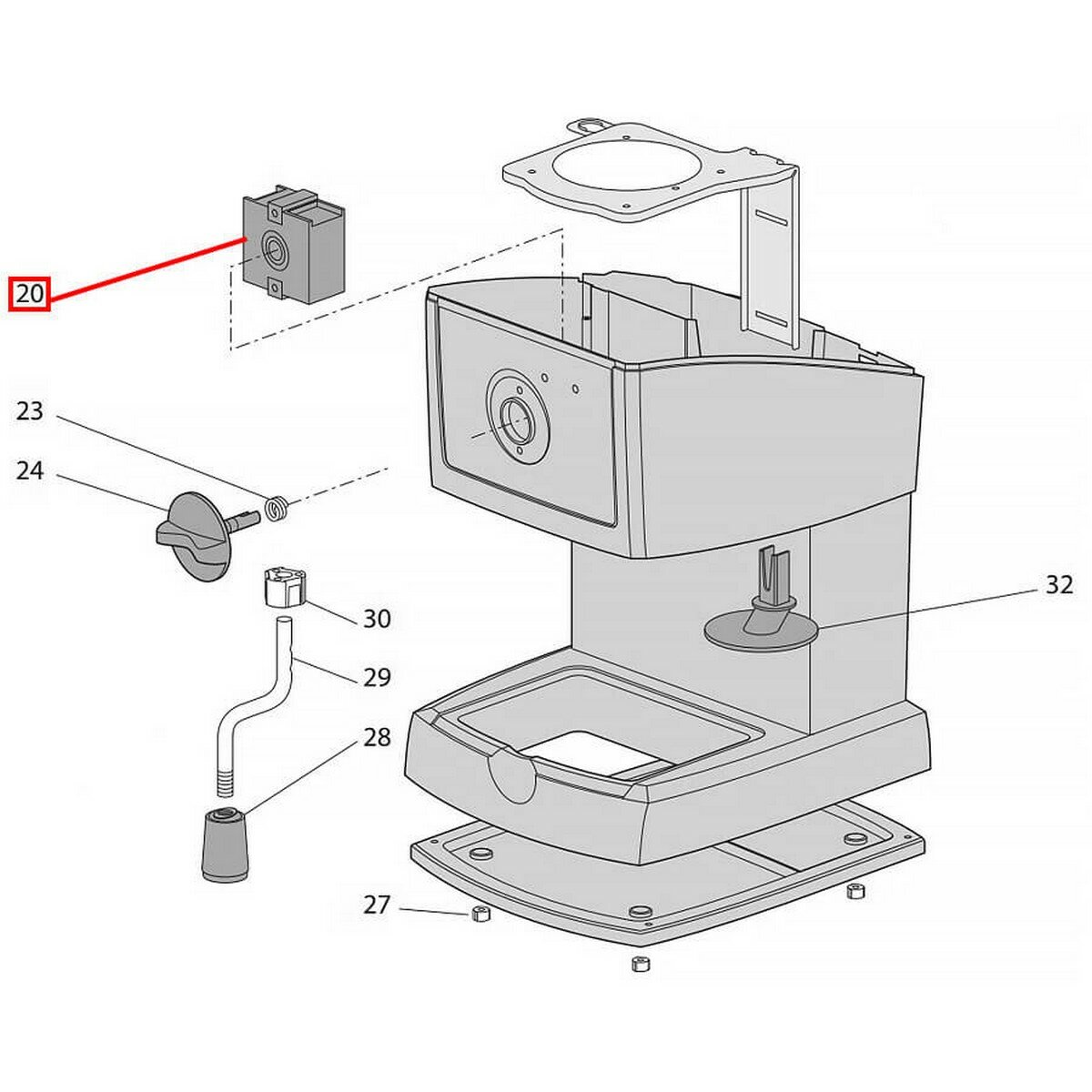 20

23

24

30

29

28

27

32