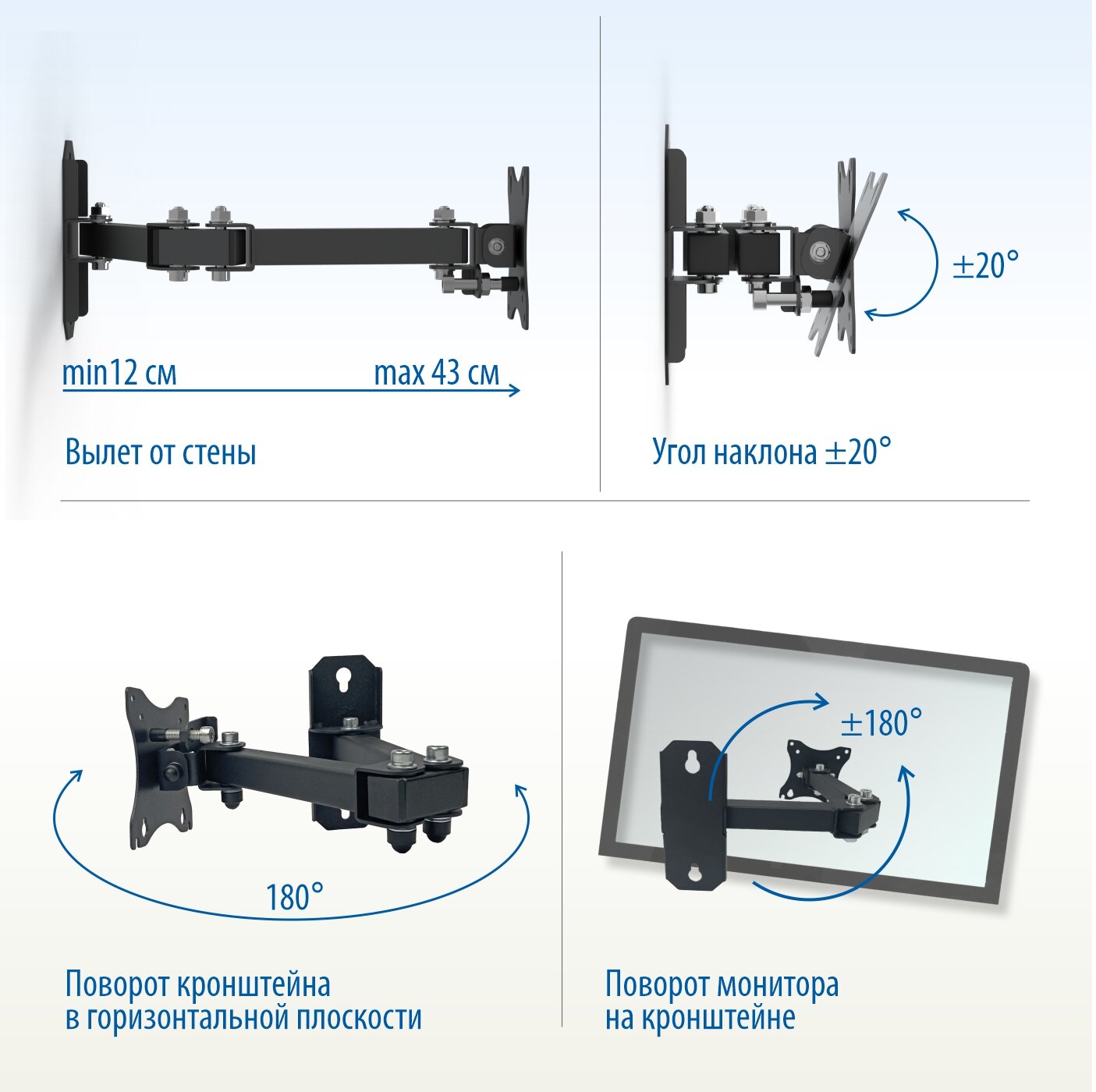 min12 см

max 43 см

Вылет от стены

±20°

Угол наклона ±20°

180°

Поворот кронштейна
в горизонтальной плоскости

±180°

Поворот монитора
на кронштейне