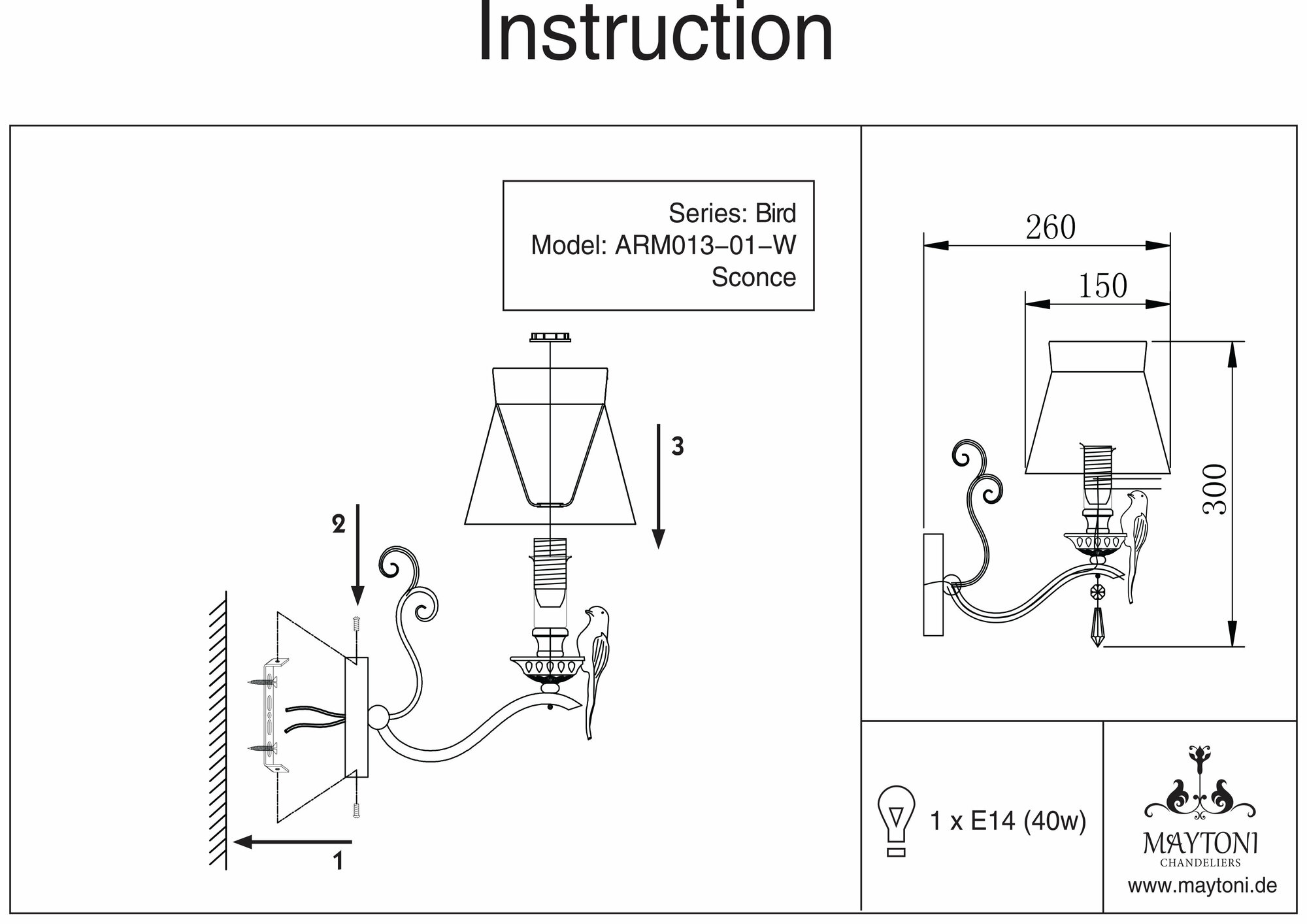 Instruction

Series: Bird
Model: ARM013-01-W
Sconce

3

2

1

260

150

300

1 x E14 (40w)

MAYTONI
CHANDELIERS
www.maytoni.de