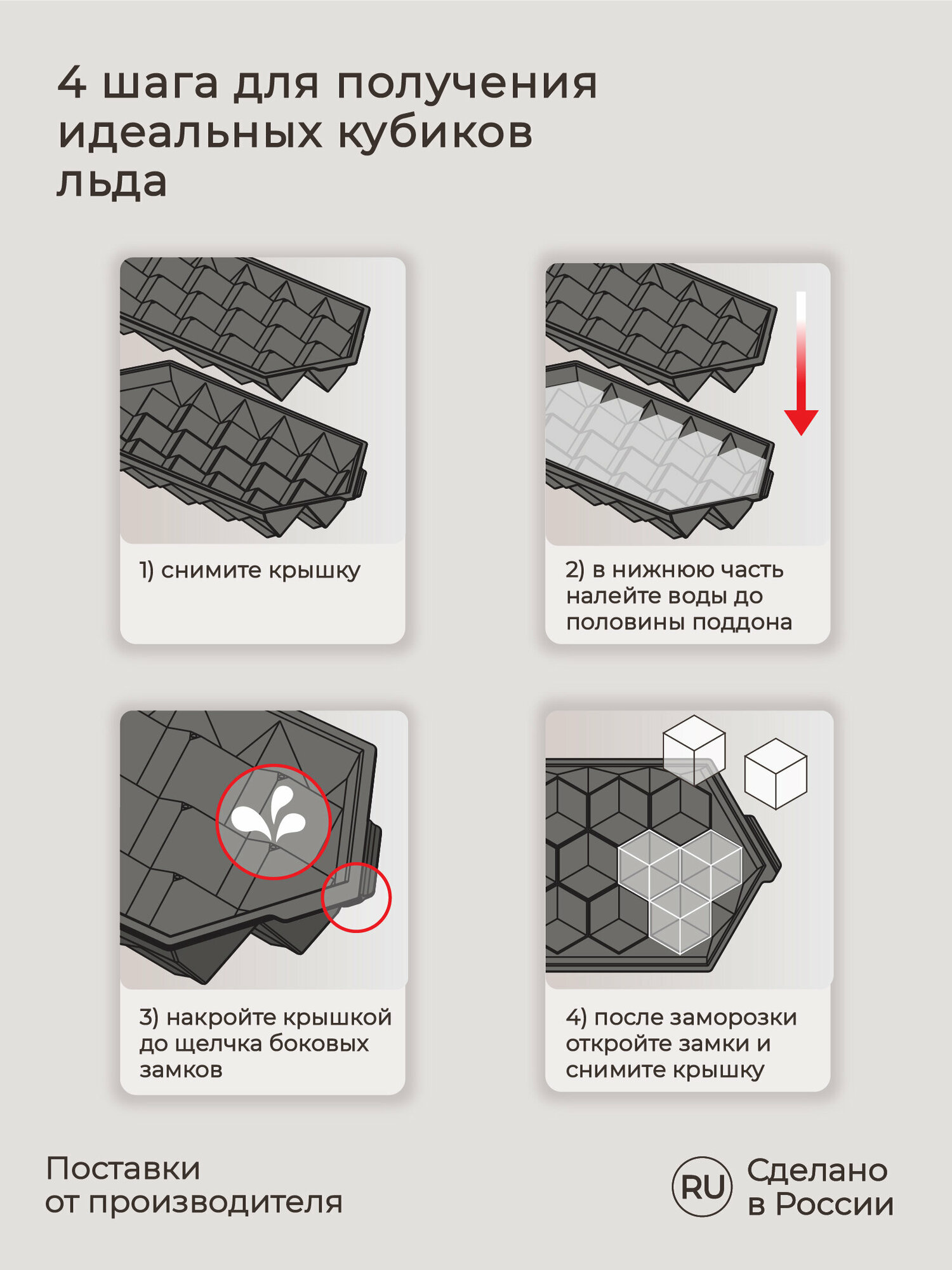 4 шага для получения идеальных кубиков льда

1) снимите крышку

2) в нижнюю часть налейте воды до половины поддона

3) накройте крышкой до щелчка боковых замков

4) после заморозки откройте замки и снимите крышку

Поставки от производителя

RU Сделано в России