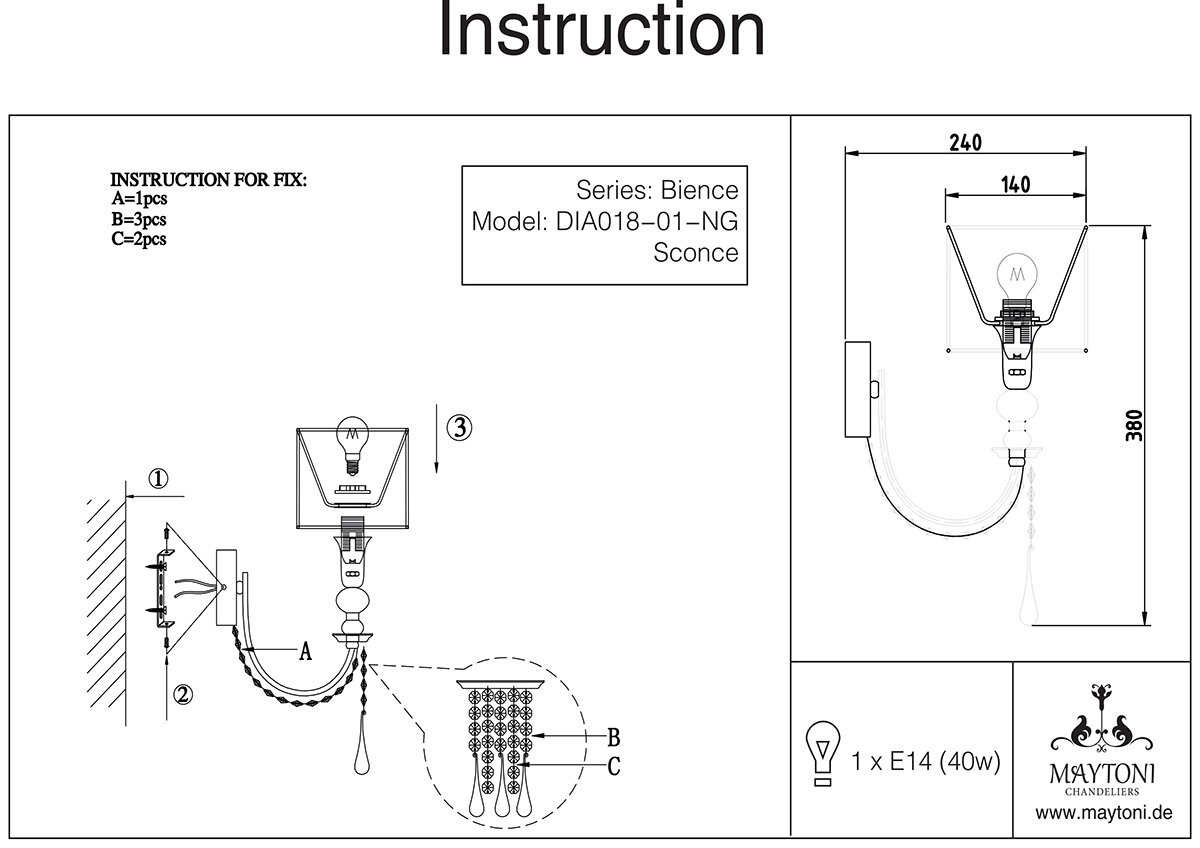 Instruction

INSTRUCTION FOR FIX:
A=1pcs
B=3pcs
C=2pcs

Series: Bience
Model: DIA018-01-NG
Sconce

③
①
②
A
B
C

240
140
380

1 x E14 (40w)

MAYTONI
CHANDELIERS
www.maytoni.de