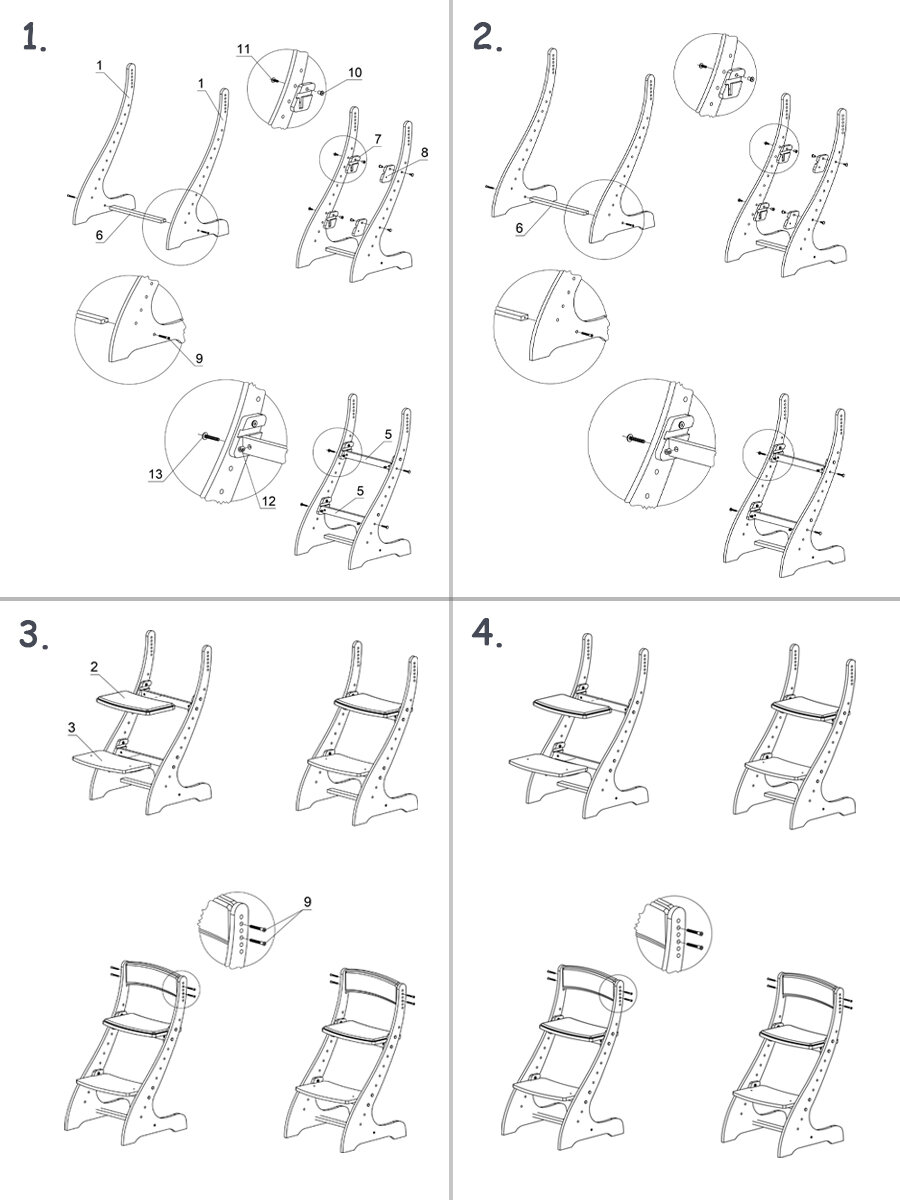 1.

1
1
11
10
7
8
6
9
13
12
5
5

2.

6

3.

2
3
9

4.